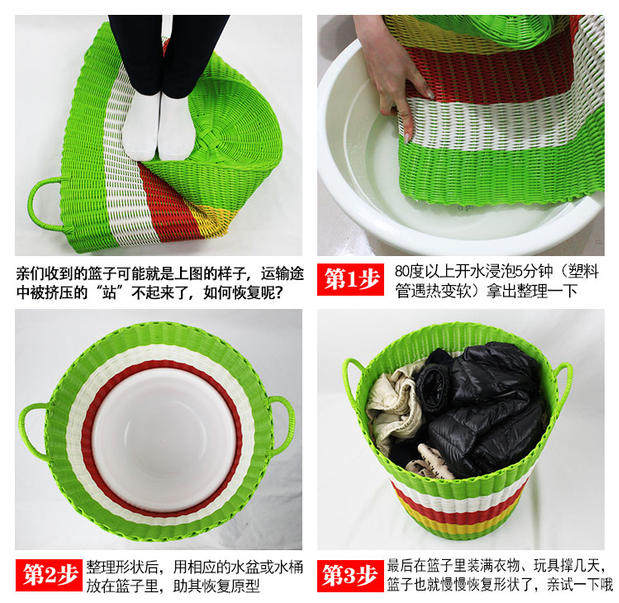 亲们收到的篮子可能就是上图的样子，运输途中被挤压的“站”不起来了，如何恢复呢？

第1步 80度以上开水浸泡5分钟（塑料管遇热变软）拿出整理一下

第2步 整理形状后，用相应的水盆或水桶放在篮子里，助其恢复原型

第3步 最后在篮子里装满衣物、玩具撑几天，篮子也就慢慢恢复形状了，亲试一下哦