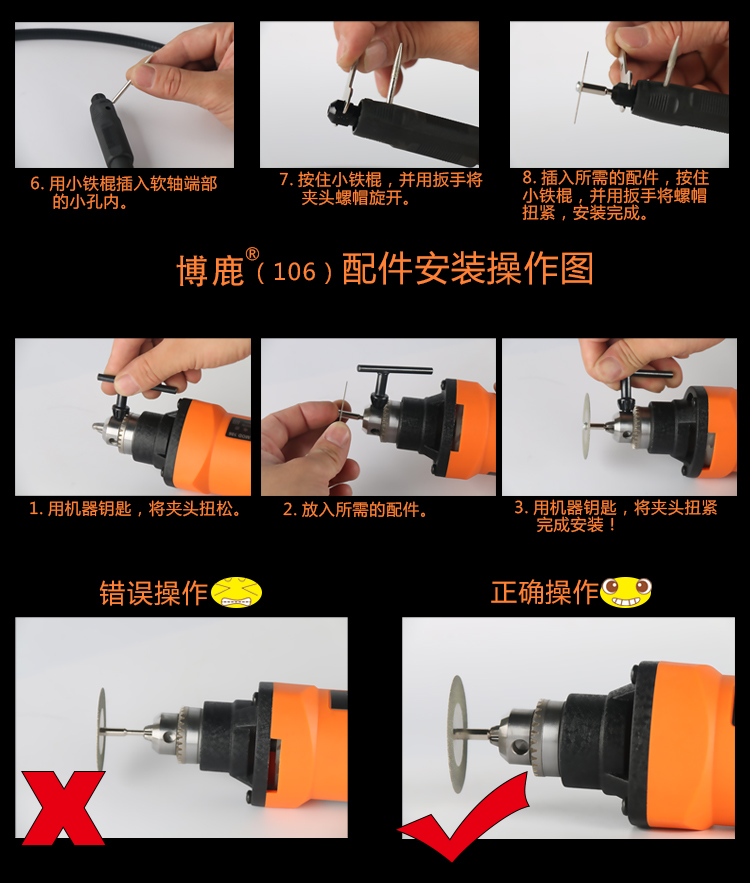 6. 用小铁棍插入软轴端部的小孔内。

7. 按住小铁棍，并用扳手将夹头螺帽旋开。

8. 插入所需的配件，按住小铁棍，并用扳手将螺帽扭紧，安装完成。

博鹿®（106）配件安装操作图

1. 用机器钥匙，将夹头扭松。

2. 放入所需的配件。

3. 用机器钥匙，将夹头扭紧完成安装！

错误操作

正确操作