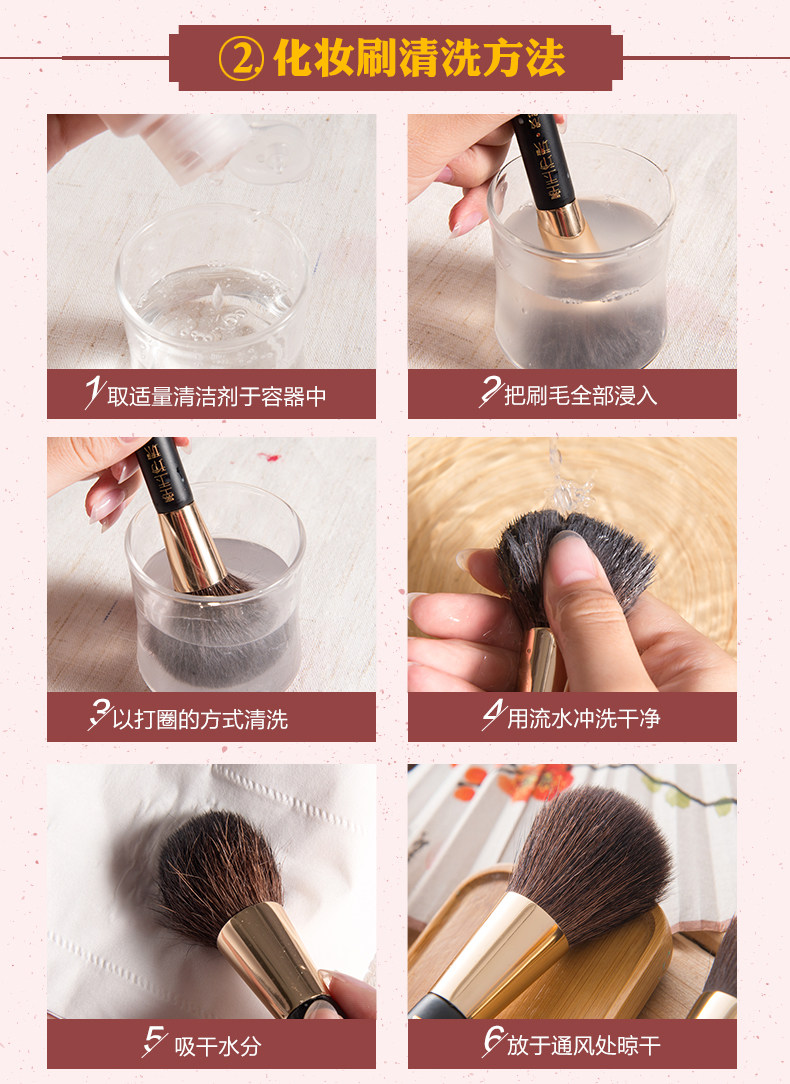 ② 化妆刷清洗方法

1 取适量清洁剂于容器中

2 把刷毛全部浸入

3 以打圈的方式清洗

4 用流水冲洗干净

5 吸干水分

6 放于通风处晾干