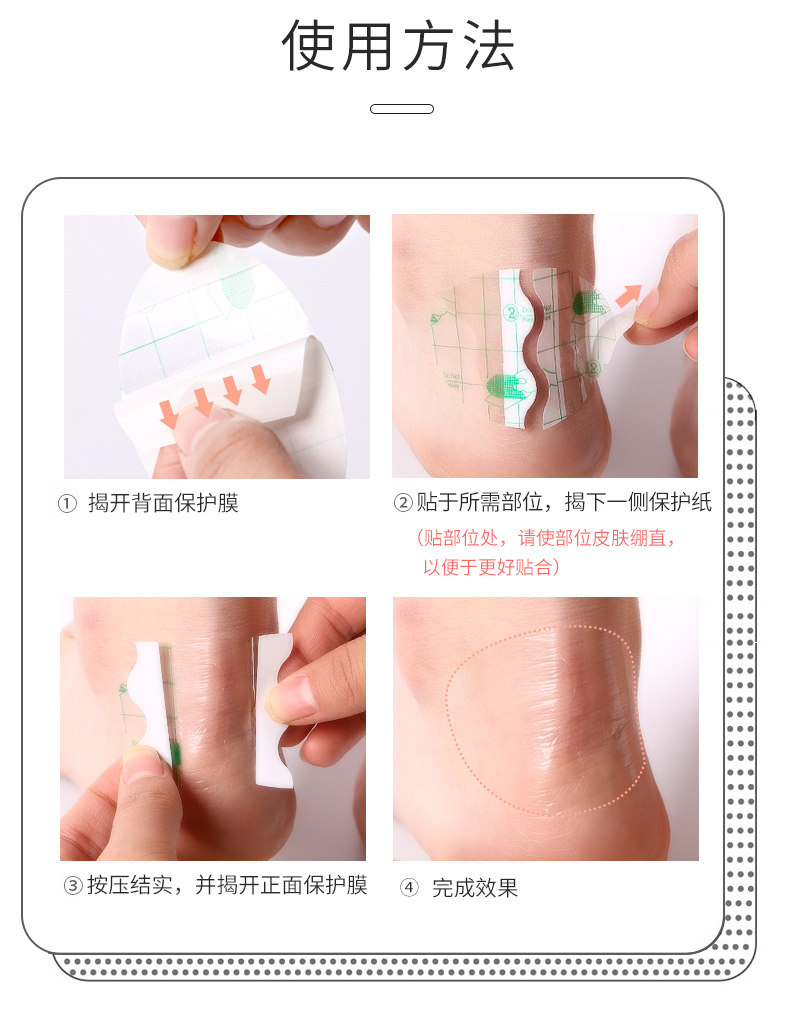 使用方法

① 揭开背面保护膜

② 贴于所需部位，揭下一侧保护纸
（贴部位处，请使部位皮肤绷直，以便于更好贴合）

③ 按压结实，并揭开正面保护膜

④ 完成效果