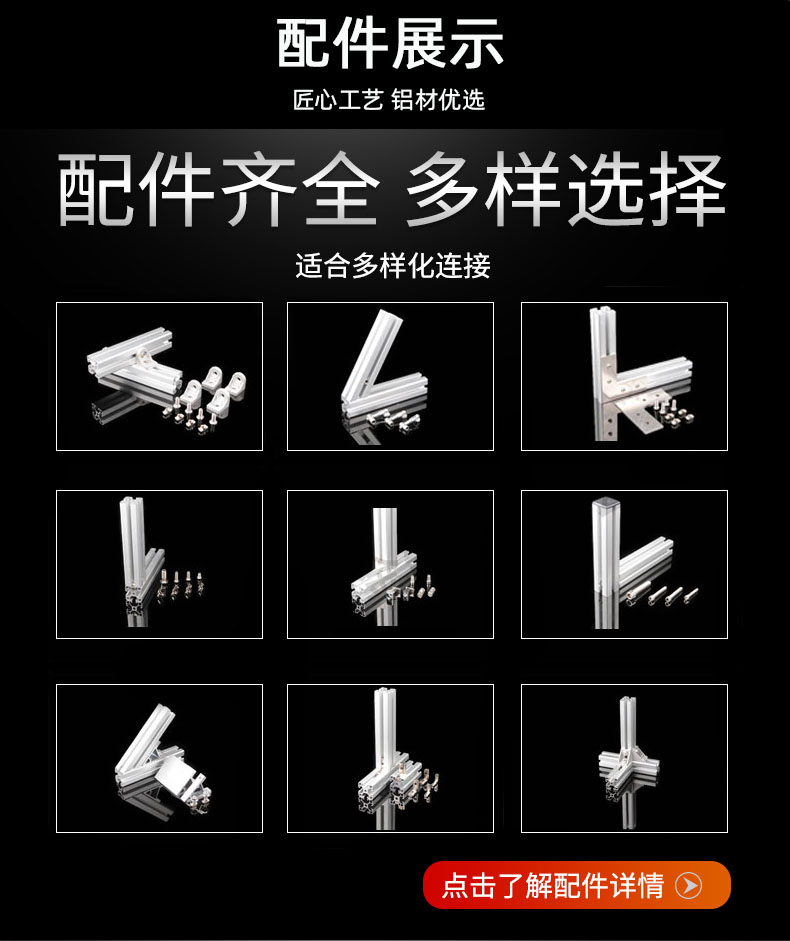 配件展示

匠心工艺 铝材优选

配件齐全 多样选择

适合多样化连接

点击了解配件详情