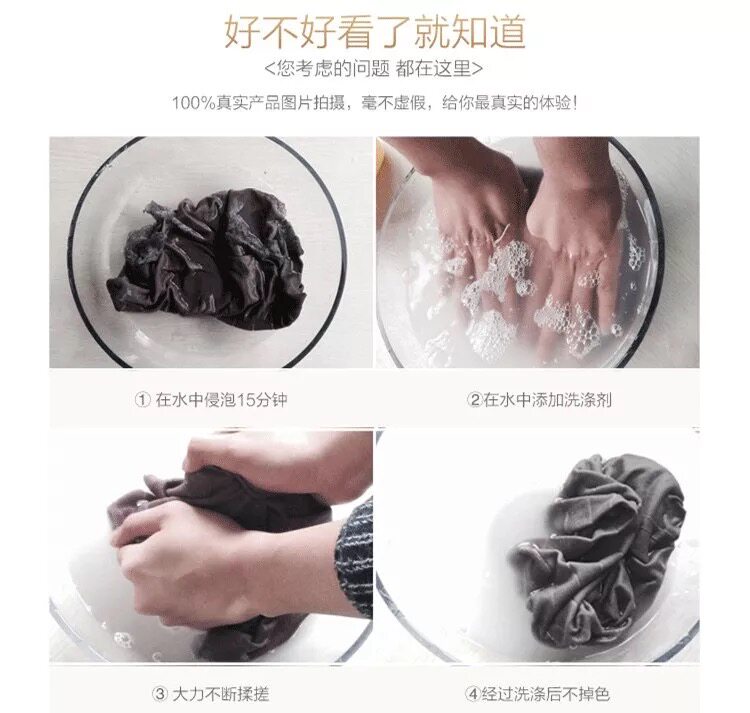 好不好看了就知道

<您考虑的问题 都在这里>

100%真实产品图片拍摄，毫不虚假，给你最真实的体验！

① 在水中侵泡15分钟

②在水中添加洗涤剂

③ 大力不断揉搓

④经过洗涤后不掉色