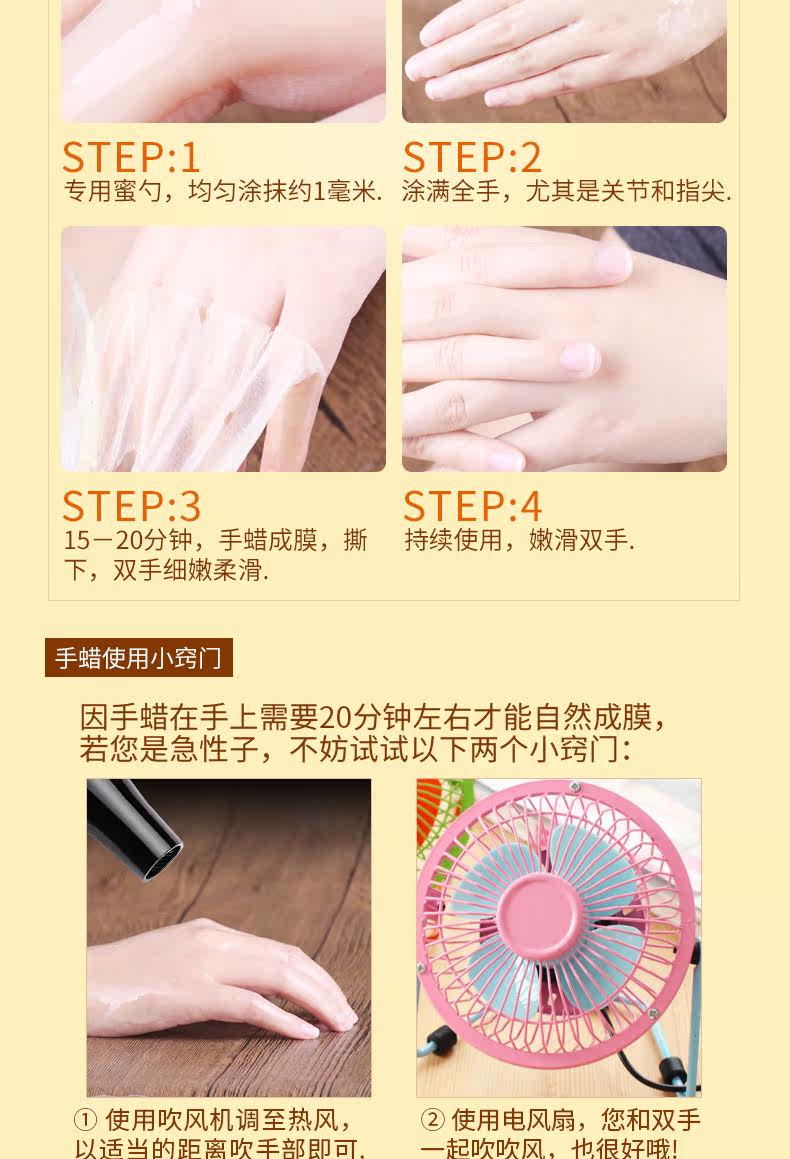 STEP:1
专用蜜勺，均匀涂抹约1毫米.

STEP:2
涂满全手，尤其是关节和指尖.

STEP:3
15－20分钟，手蜡成膜，撕下，双手细嫩柔滑.

STEP:4
持续使用，嫩滑双手.

手蜡使用小窍门

因手蜡在手上需要20分钟左右才能自然成膜，若您是急性子，不妨试试以下两个小窍门：

① 使用吹风机调至热风，以适当的距离吹手部即可.

② 使用电风扇，您和双手一起吹吹风，也很好哦!