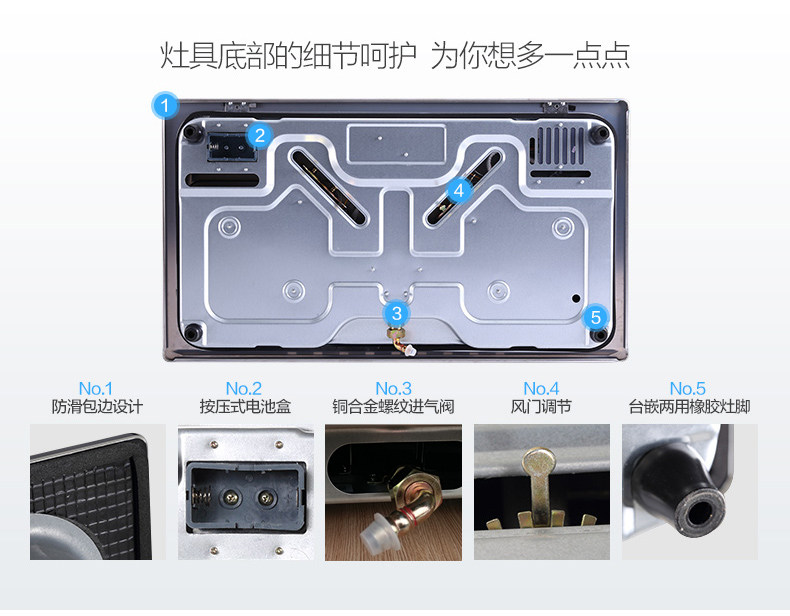 灶具底部的细节呵护 为你想多一点点

1

2

4

3

5

No.1
防滑包边设计

No.2
按压式电池盒

No.3
铜合金螺纹进气阀

No.4
风门调节

No.5
台嵌两用橡胶灶脚