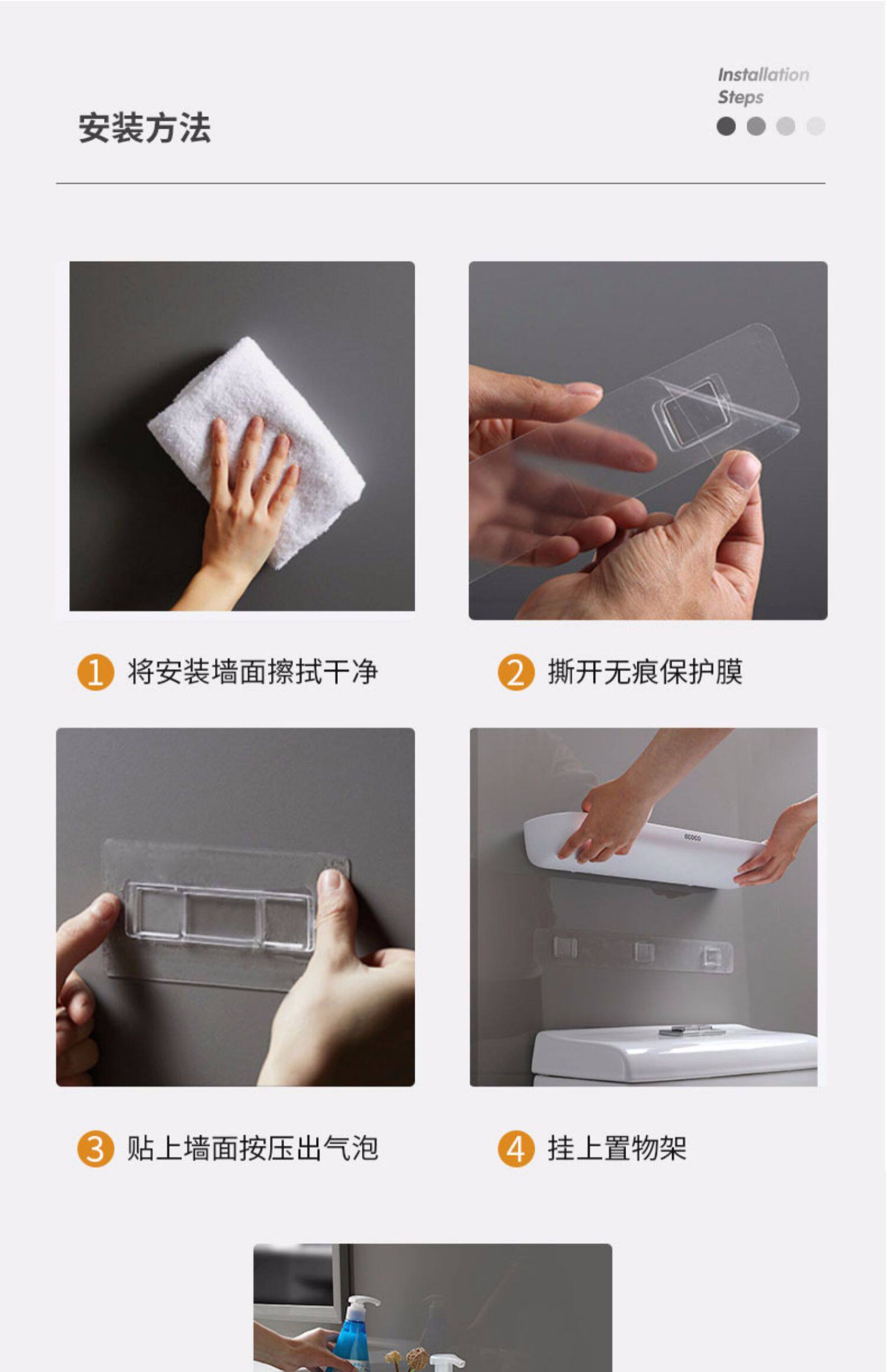 安装方法

Installation Steps

1 将安装墙面擦拭干净

2 撕开无痕保护膜

ecoco

3 贴上墙面按压出气泡

4 挂上置物架