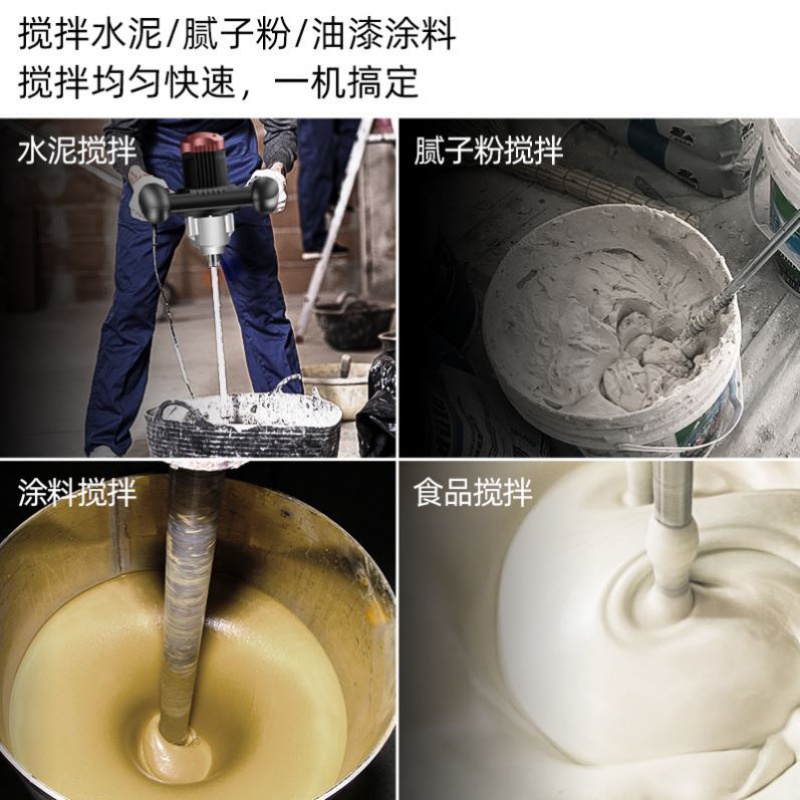 搅拌水泥/腻子粉/油漆涂料
搅拌均匀快速，一机搞定

水泥搅拌

腻子粉搅拌

涂料搅拌

食品搅拌