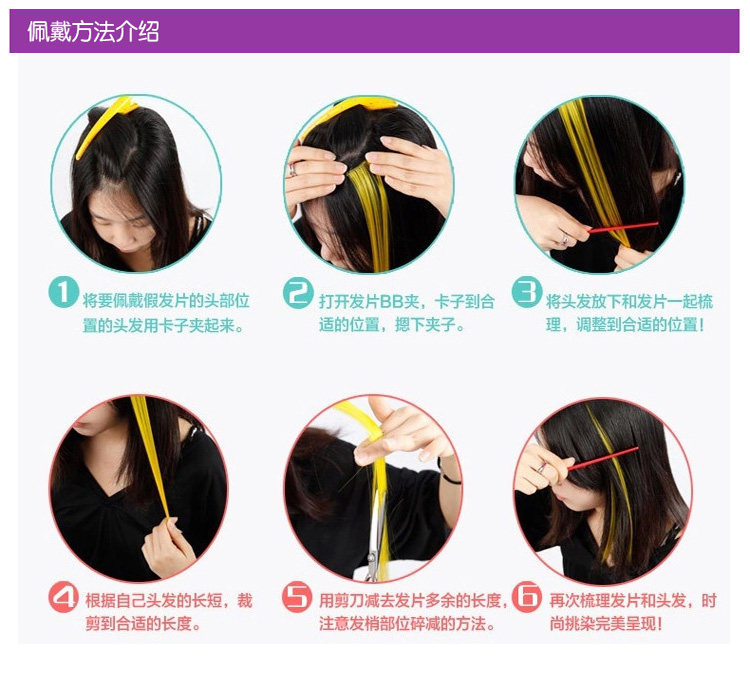 佩戴方法介绍

1 将要佩戴假发片的头部位置的头发用卡子夹起来。

2 打开发片BB夹，卡子到合适的位置，摁下夹子。

3 将头发放下和发片一起梳理，调整到合适的位置！

4 根据自己头发的长短，裁剪到合适的长度。

5 用剪刀减去发片多余的长度，注意发梢部位碎减的方法。

6 再次梳理发片和头发，时尚挑染完美呈现！