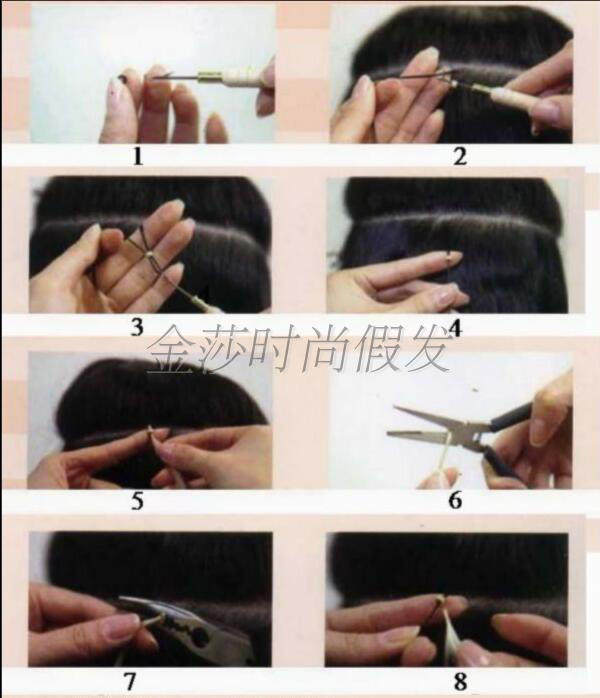 1
2
3
4
金莎时尚假发
5
6
7
8