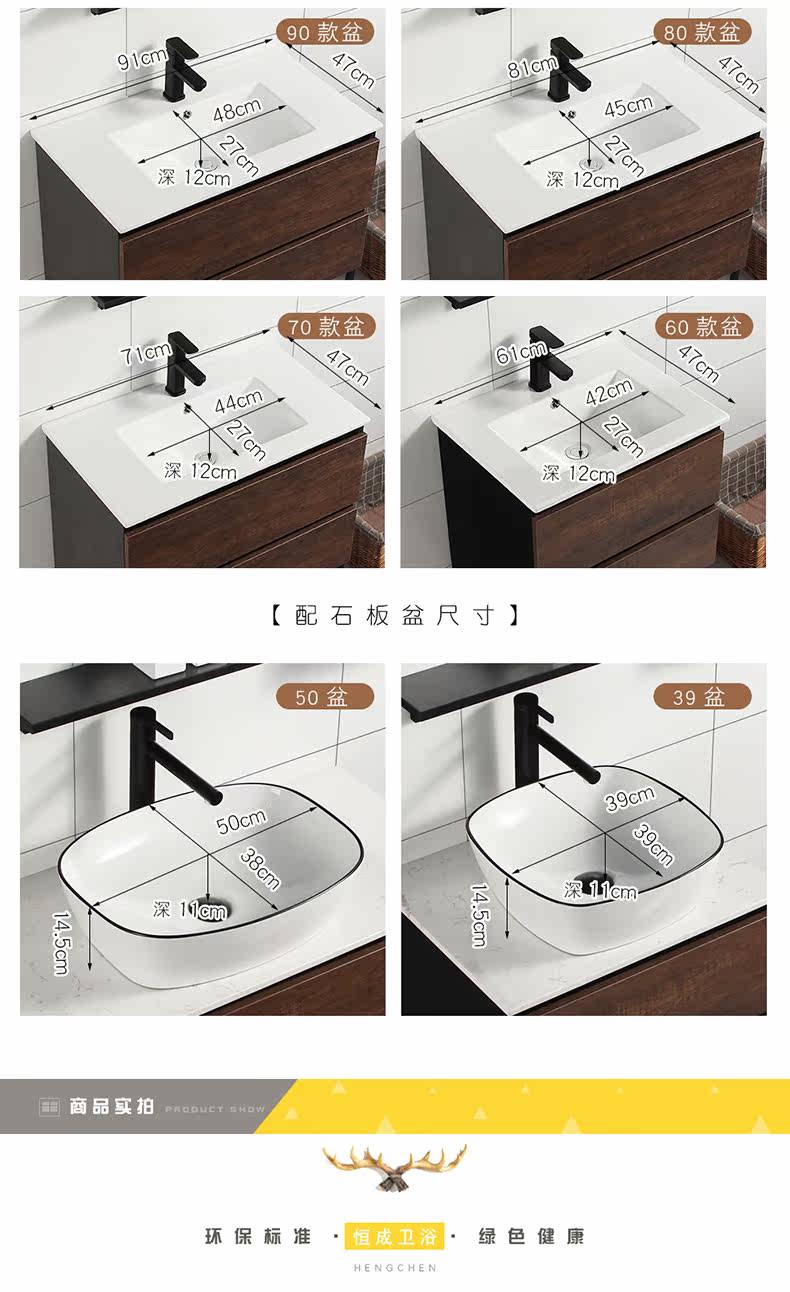 90 款盆
91cm
47cm
48cm
27cm
深 12cm

80 款盆
81cm
47cm
45cm
27cm
深 12cm

70 款盆
71cm
47cm
44cm
27cm
深 12cm

60 款盆
61cm
47cm
42cm
27cm
深 12cm

【配石板盆尺寸】

50 盆
50cm
38cm
深 11cm
14.5cm

39 盆
39cm
39cm
深 11cm
14.5cm

商品实拍 PRODUCT SHOW

环保标准 · 恒成卫浴 · 绿色健康
HENGCHEN