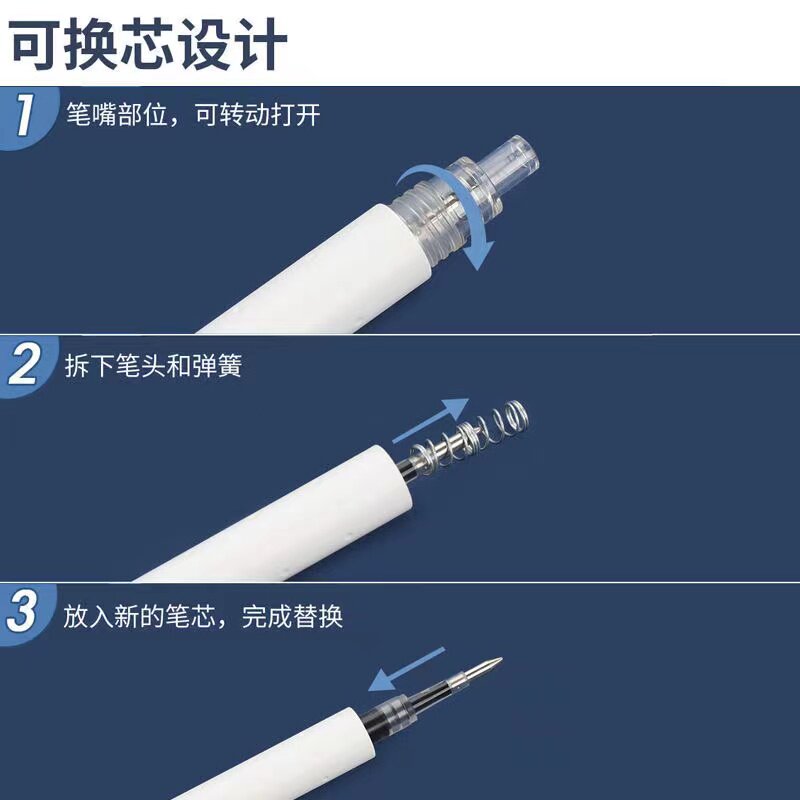 可换芯设计

1 笔嘴部位，可转动打开

2 拆下笔头和弹簧

3 放入新的笔芯，完成替换