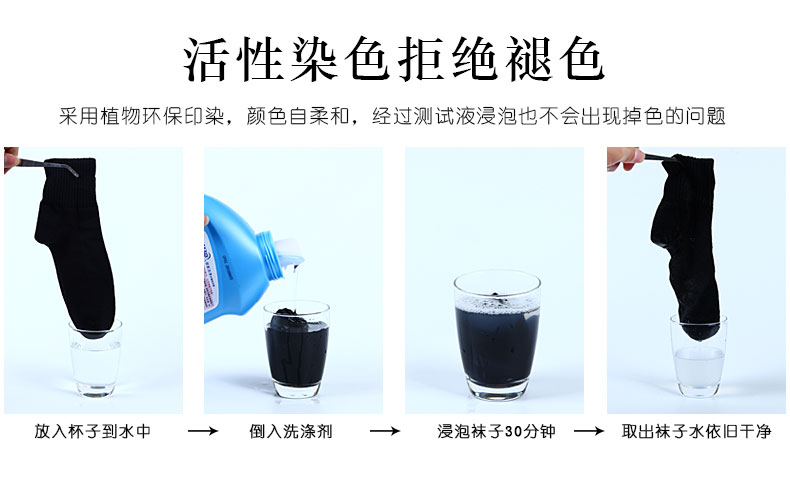 活性染色拒绝褪色

采用植物环保印染，颜色自柔和，经过测试液浸泡也不会出现掉色的问题

放入杯子到水中 → 倒入洗涤剂 → 浸泡袜子30分钟 → 取出袜子水依旧干净