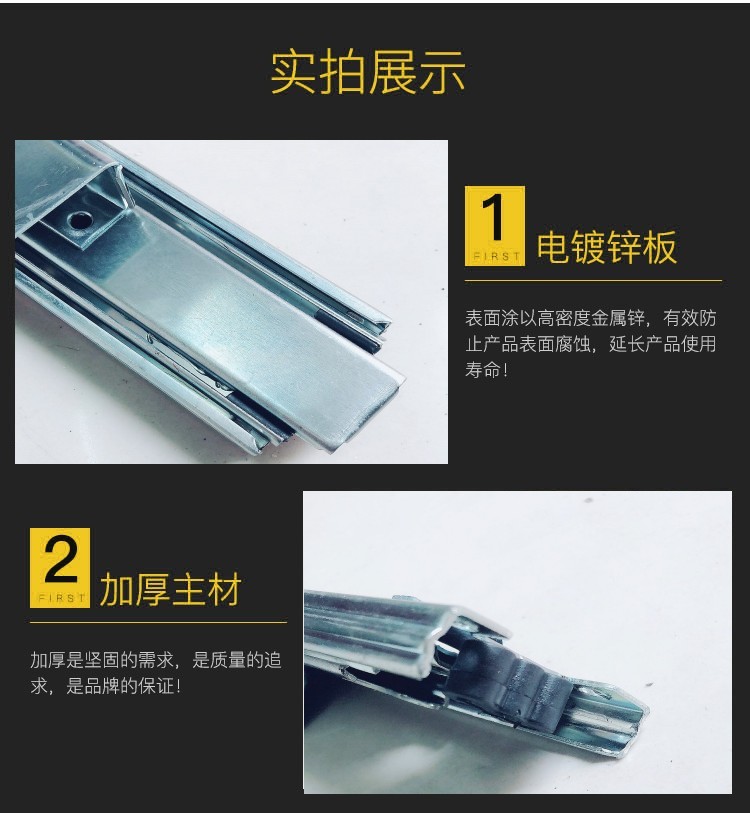 实拍展示

1
FIRST
电镀锌板

表面涂以高密度金属锌，有效防止产品表面腐蚀，延长产品使用寿命！

2
FIRST
加厚主材

加厚是坚固的需求，是质量的追求，是品牌的保证！