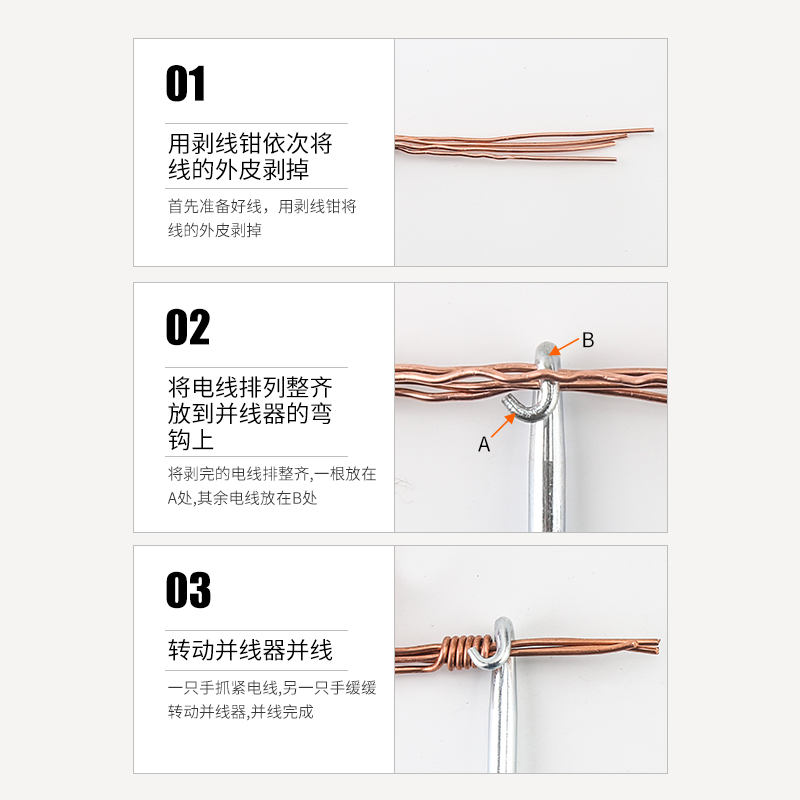 01

用剥线钳依次将线的外皮剥掉

首先准备好线，用剥线钳将线的外皮剥掉

02

将电线排列整齐放到并线器的弯钩上

将剥完的电线排整齐,一根放在A处,其余电线放在B处

B

A

03

转动并线器并线

一只手抓紧电线,另一只手缓缓转动并线器,并线完成