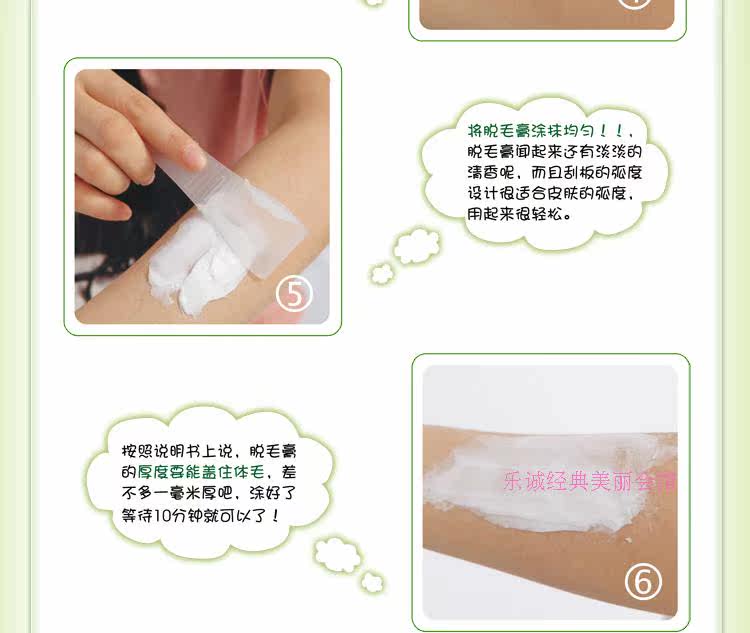 ⑤

将脱毛膏涂抹均匀！！，脱毛膏闻起来还有淡淡的清香呢，而且刮板的弧度设计很适合皮肤的弧度，用起来很轻松。

按照说明书上说，脱毛膏的厚度要能盖住体毛，差不多一毫米厚吧，涂好了等待10分钟就可以了！

乐诚经典美丽会馆

⑥