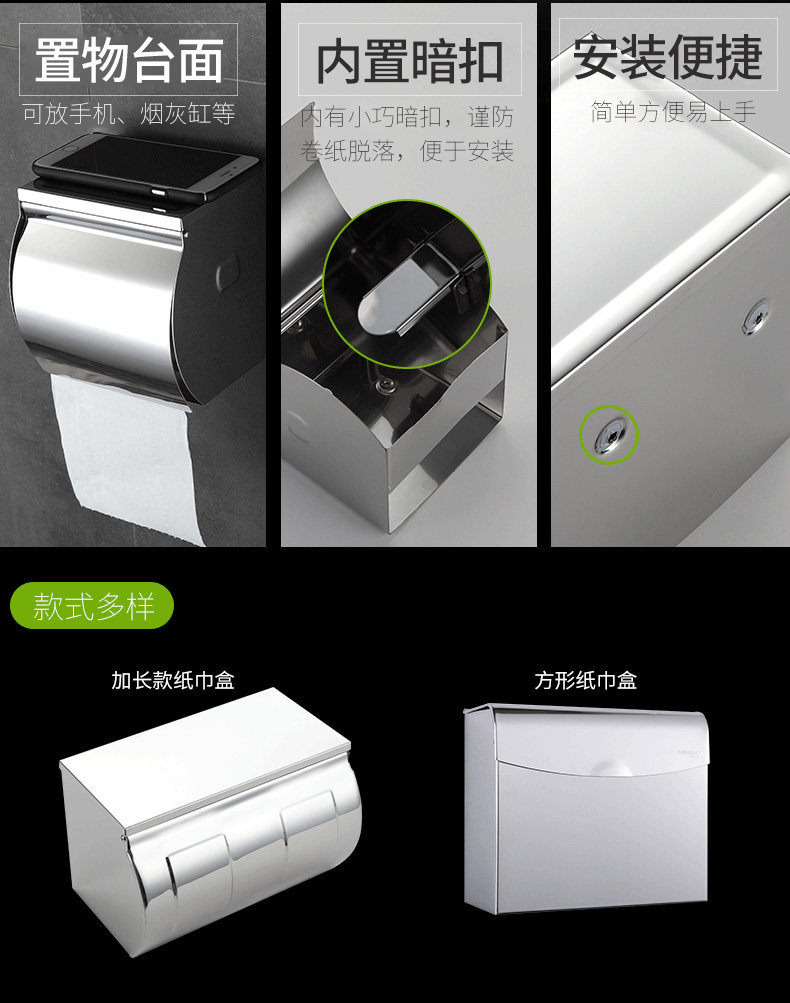 置物台面
可放手机、烟灰缸等

内置暗扣
内有小巧暗扣，谨防卷纸脱落，便于安装

安装便捷
简单方便易上手

款式多样

加长款纸巾盒

方形纸巾盒