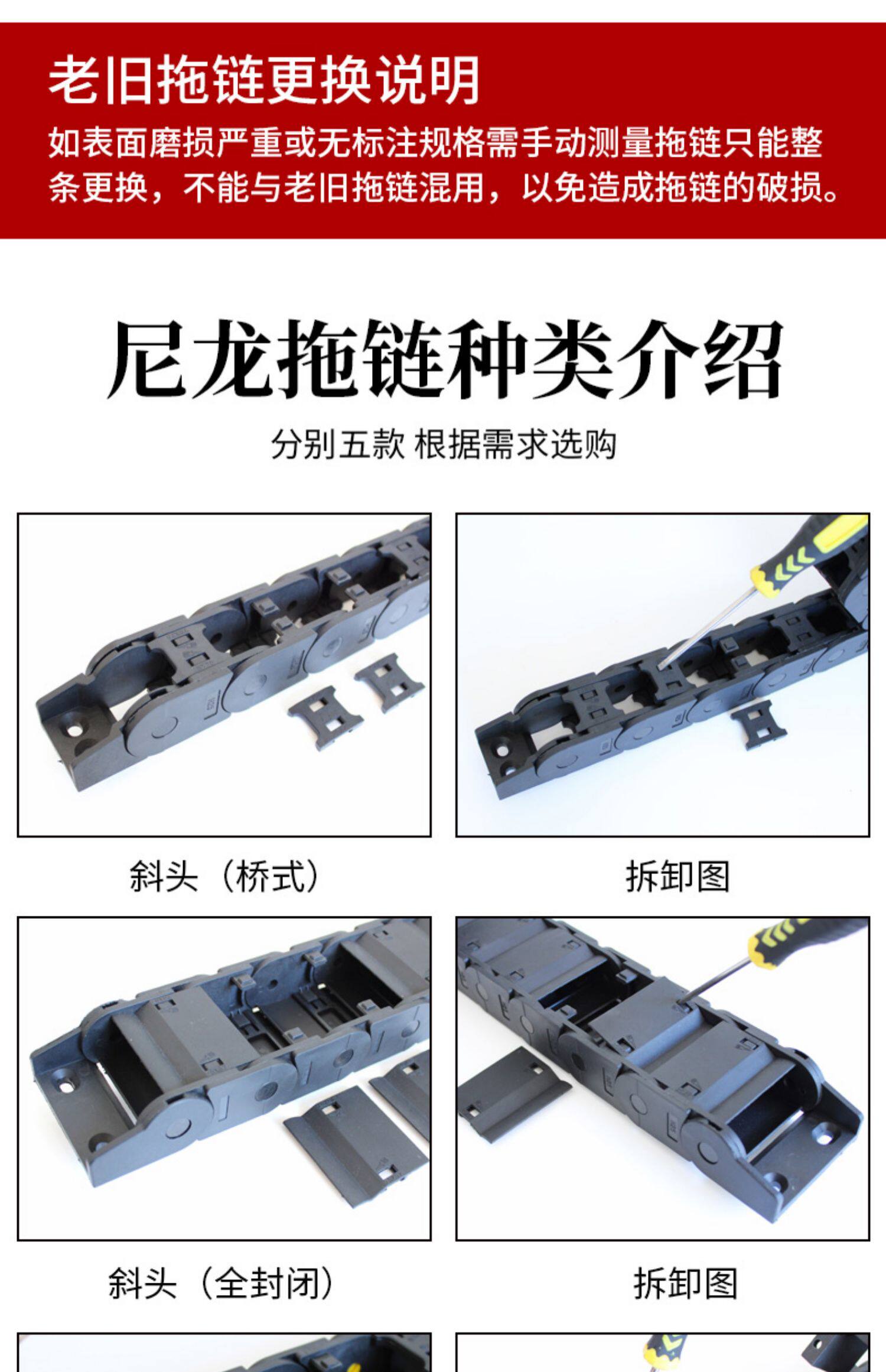 老旧拖链更换说明

如表面磨损严重或无标注规格需手动测量拖链只能整条更换，不能与老旧拖链混用，以免造成拖链的破损。

尼龙拖链种类介绍

分别五款 根据需求选购

斜头（桥式）

拆卸图

斜头（全封闭）

拆卸图