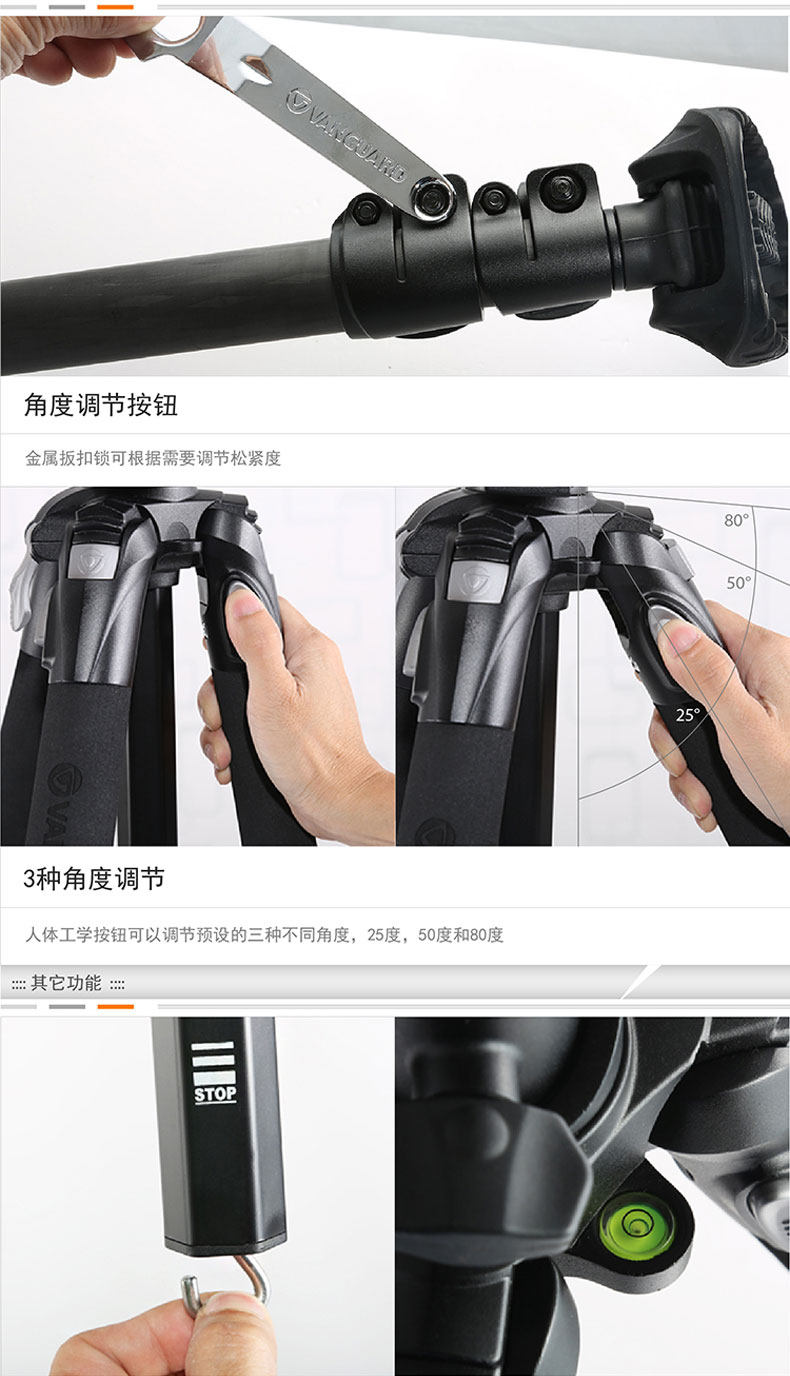 VANGUARD

角度调节按钮

金属扳扣锁可根据需要调节松紧度

80°

50°

25°

3种角度调节

人体工学按钮可以调节预设的三种不同角度，25度，50度和80度

:::: 其它功能 ::::

STOP