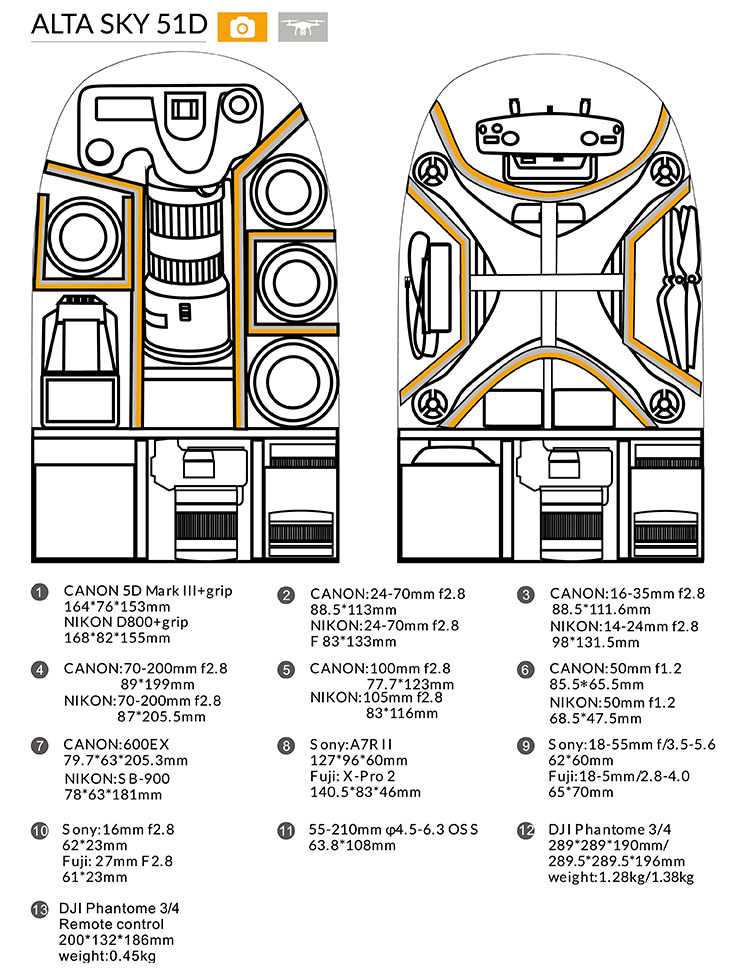 ALTA SKY 51D

1 CANON 5D Mark III+grip
164*76*153mm
NIKON D800+grip
168*82*155mm

2 CANON:24-70mm f2.8
88.5*113mm
NIKON:24-70mm f2.8
F 83*133mm

3 CANON:16-35mm f2.8
88.5*111.6mm
NIKON:14-24mm f2.8
98*131.5mm

4 CANON:70-200mm f2.8
89*199mm
NIKON:70-200mm f2.8
87*205.5mm

5 CANON:100mm f2.8
77.7*123mm
NIKON:105mm f2.8
83*116mm

6 CANON:50mm f1.2
85.5*65.5mm
NIKON:50mm f1.2
68.5*47.5mm

7 CANON:600EX
79.7*63*205.3mm
NIKON:SB-900
78*63*181mm

8 Sony:A7R II
127*96*60mm
Fuji: X-Pro 2
140.5*83*46mm

9 Sony:18-55mm f/3.5-5.6
62*60mm
Fuji:18-5mm/2.8-4.0
65*70mm

10 Sony:16mm f2.8
62*23mm
Fuji: 27mm F2.8
61*23mm

11 55-210mm φ4.5-6.3 OSS
63.8*108mm

12 DJI Phantome 3/4
289*289*190mm/
289.5*289.5*196mm
weight:1.28kg/1.38kg

13 DJI Phantome 3/4
Remote control
200*132*186mm
weight:0.45kg