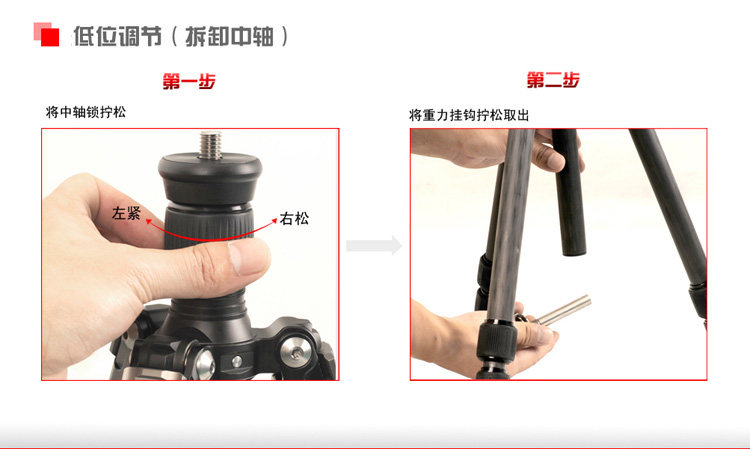 低位调节（拆卸中轴）

第一步

将中轴锁拧松

左紧

右松

第二步

将重力挂钩拧松取出