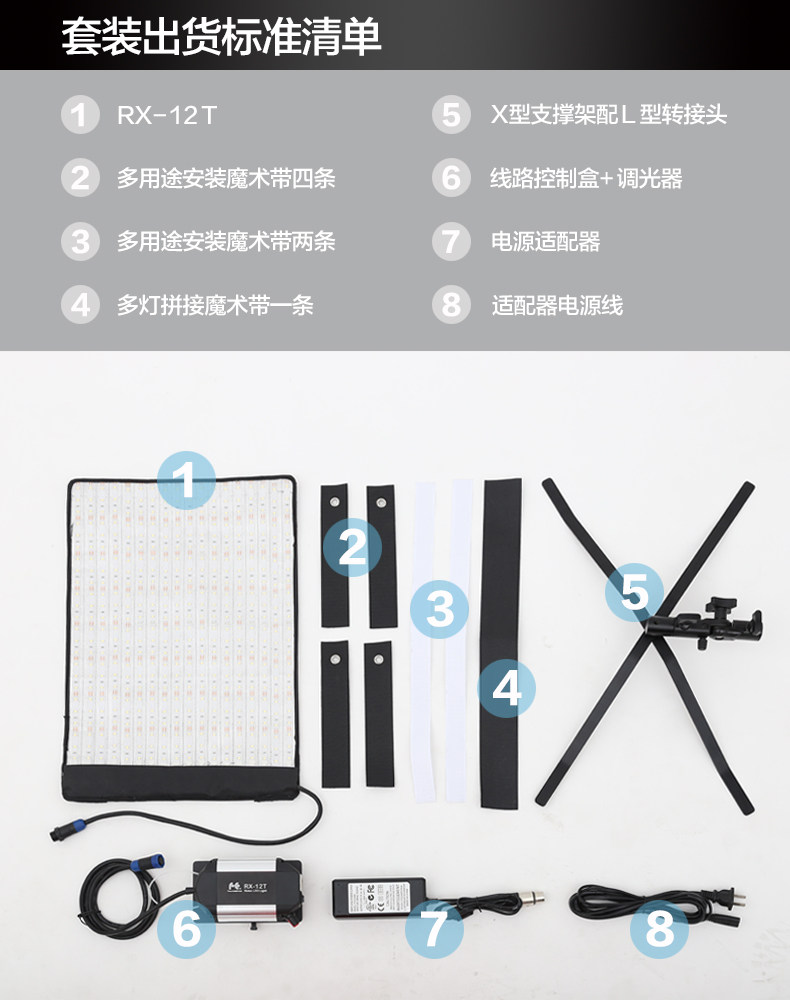 套装出货标准清单

1 RX-12T

2 多用途安装魔术带四条

3 多用途安装魔术带两条

4 多灯拼接魔术带一条

5 X型支撑架配L型转接头

6 线路控制盒+调光器

7 电源适配器

8 适配器电源线

1

2

3

4

5

RX-12T

6

7

8