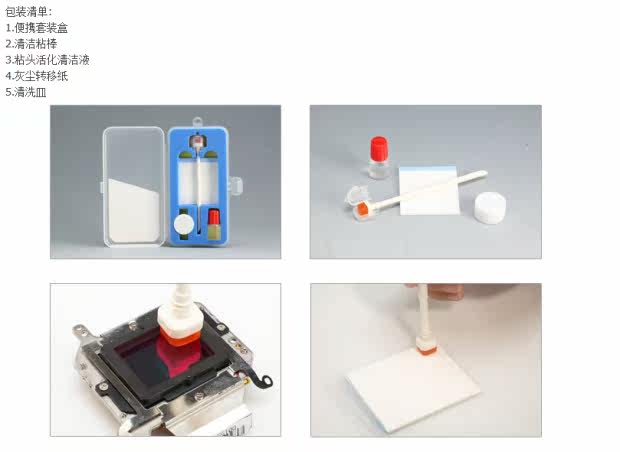 包装清单:
1.便携套装盒
2.清洁粘棒
3.粘头活化清洁液
4.灰尘转移纸
5.清洗皿