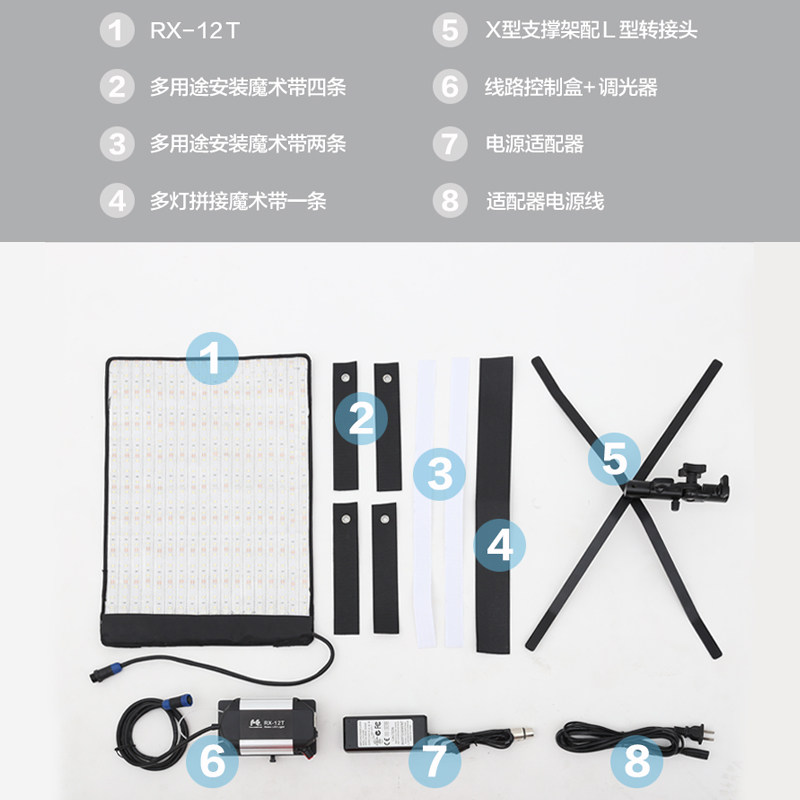 1 RX-12T

2 多用途安装魔术带四条

3 多用途安装魔术带两条

4 多灯拼接魔术带一条

5 X型支撑架配L型转接头

6 线路控制盒+调光器

7 电源适配器

8 适配器电源线

1

2

3

4

5

RX-12T

6

7

8