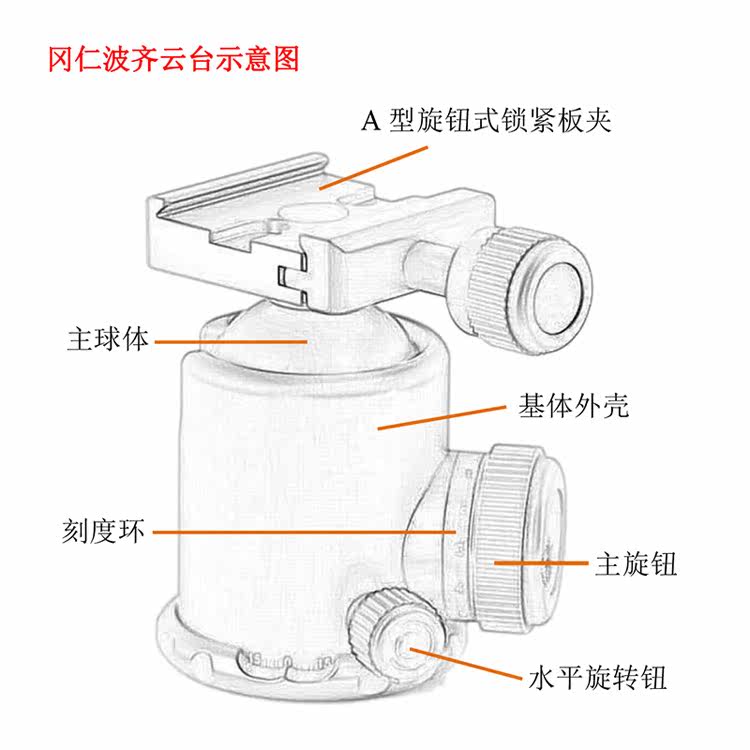 冈仁波齐云台示意图

A 型旋钮式锁紧板夹

主球体

基体外壳

刻度环

主旋钮

水平旋转钮