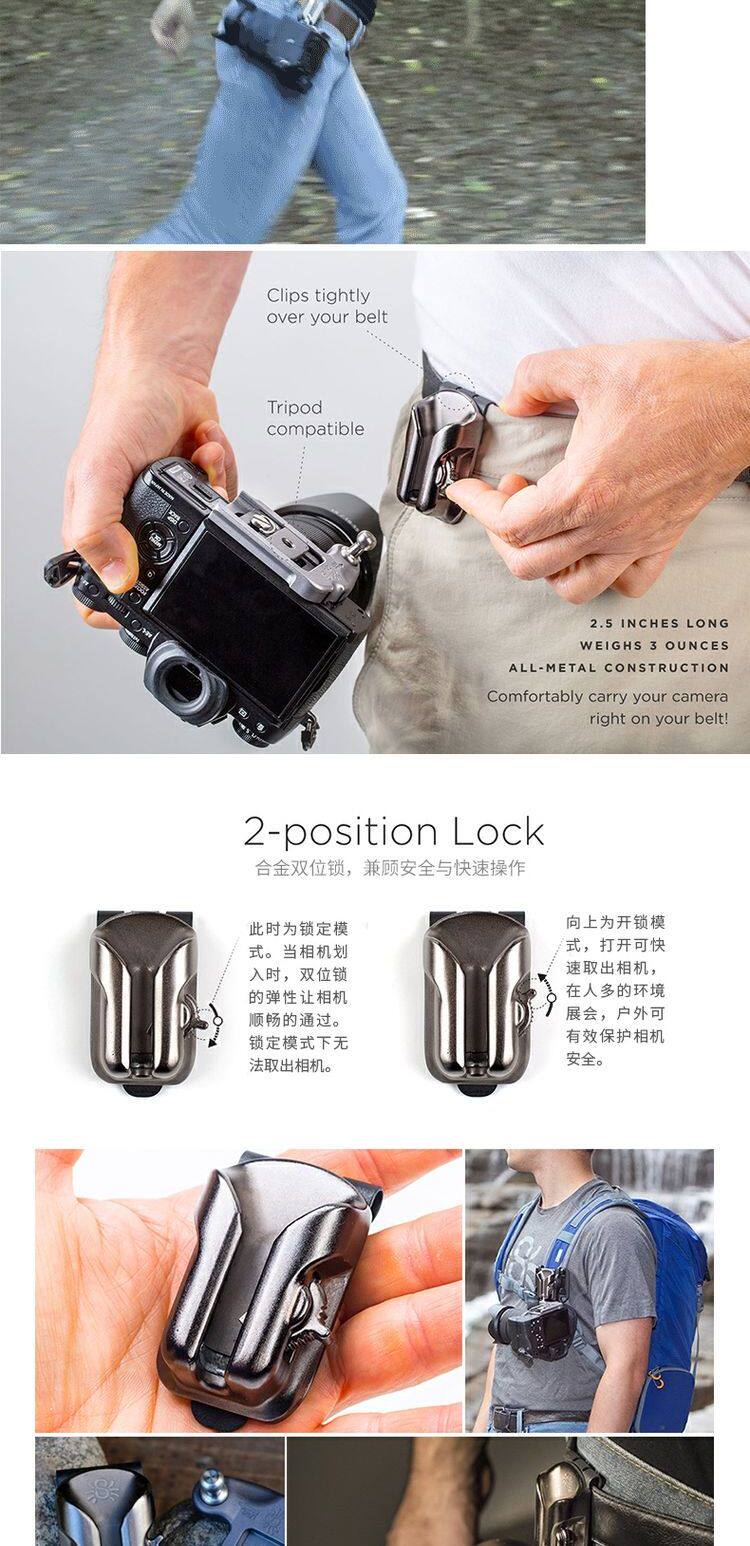 Clips tightly over your belt

Tripod compatible

2.5 INCHES LONG
WEIGHS 3 OUNCES
ALL-METAL CONSTRUCTION
Comfortably carry your camera right on your belt!

2-position Lock
合金双位锁，兼顾安全与快速操作

此时为锁定模式。当相机划入时，双位锁的弹性让相机顺畅的通过。锁定模式下无法取出相机。

向上为开锁模式，打开可快速取出相机，在人多的环境展会，户外可有效保护相机安全。