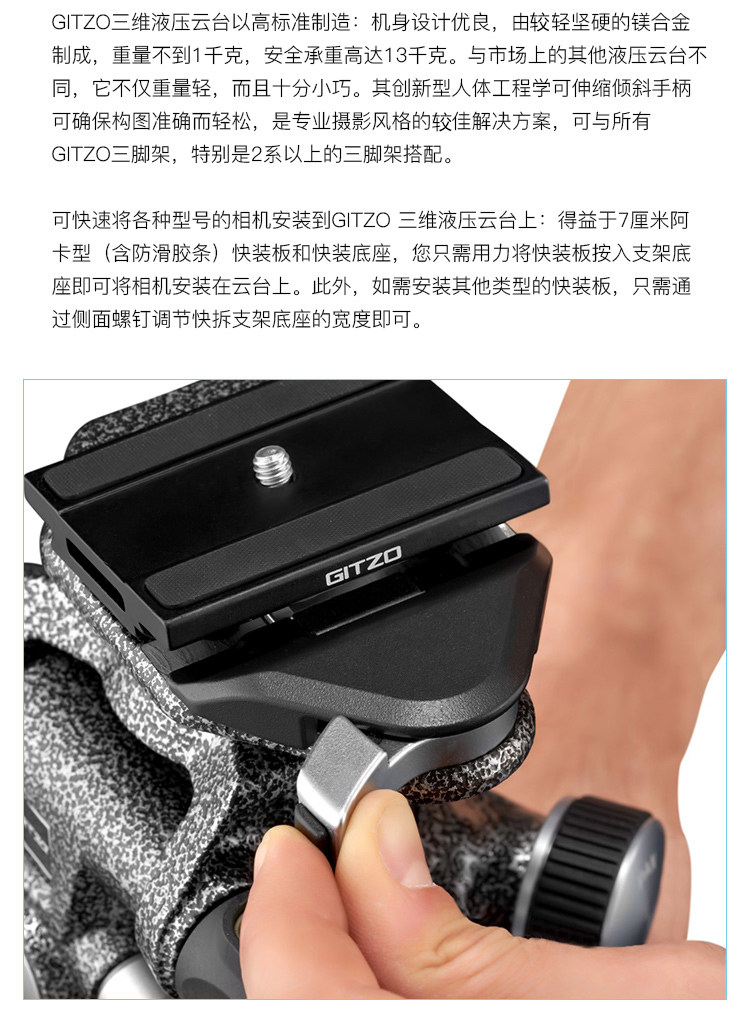 GITZO三维液压云台以高标准制造：机身设计优良，由较轻坚硬的镁合金制成，重量不到1千克，安全承重高达13千克。与市场上的其他液压云台不同，它不仅重量轻，而且十分小巧。其创新型人体工程学可伸缩倾斜手柄可确保构图准确而轻松，是专业摄影风格的较佳解决方案，可与所有GITZO三脚架，特别是2系以上的三脚架搭配。

可快速将各种型号的相机安装到GITZO 三维液压云台上：得益于7厘米阿卡型（含防滑胶条）快装板和快装底座，您只需用力将快装板按入支架底座即可将相机安装在云台上。此外，如需安装其他类型的快装板，只需通过侧面螺钉调节快拆支架底座的宽度即可。

GITZO