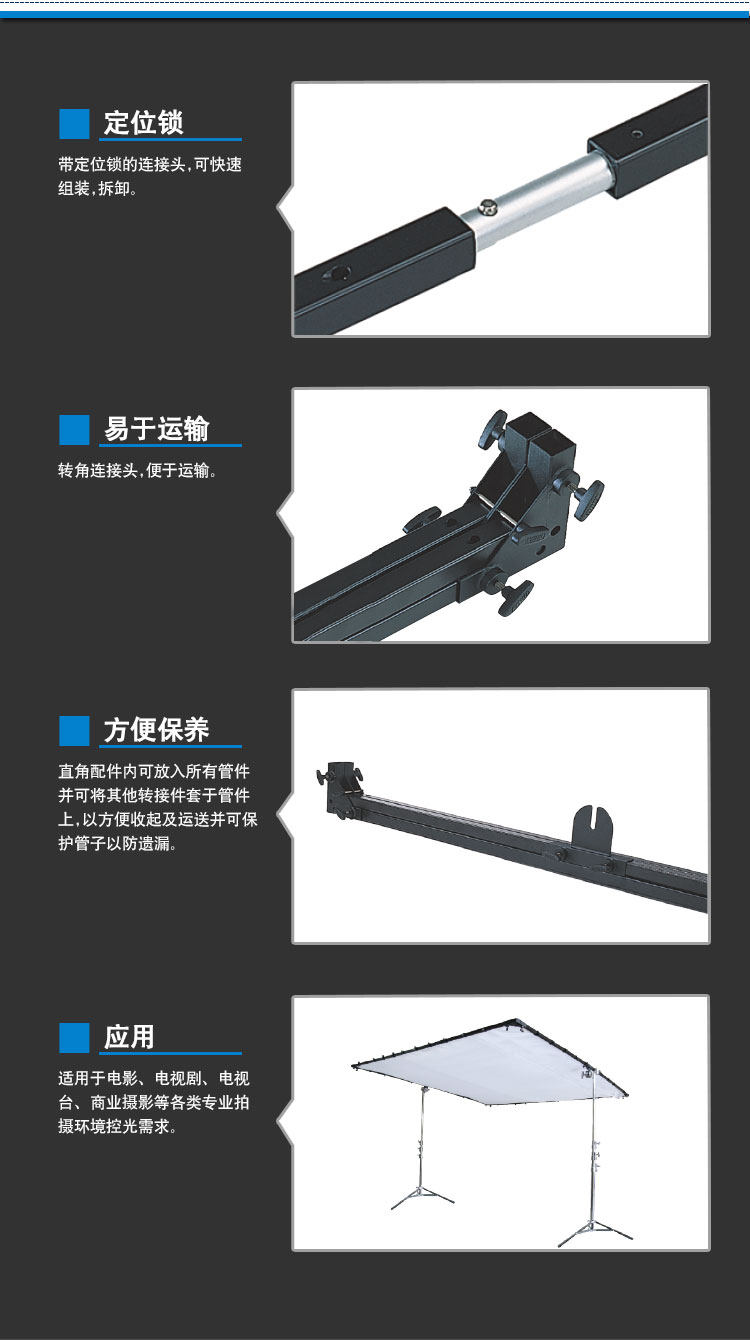 定位锁

带定位锁的连接头，可快速组装，拆卸。

易于运输

转角连接头，便于运输。

方便保养

直角配件内可放入所有管件并可将其他转接件套于管件上，以方便收起及运送并可保护管子以防遗漏。

应用

适用于电影、电视剧、电视台、商业摄影等各类专业拍摄环境控光需求。