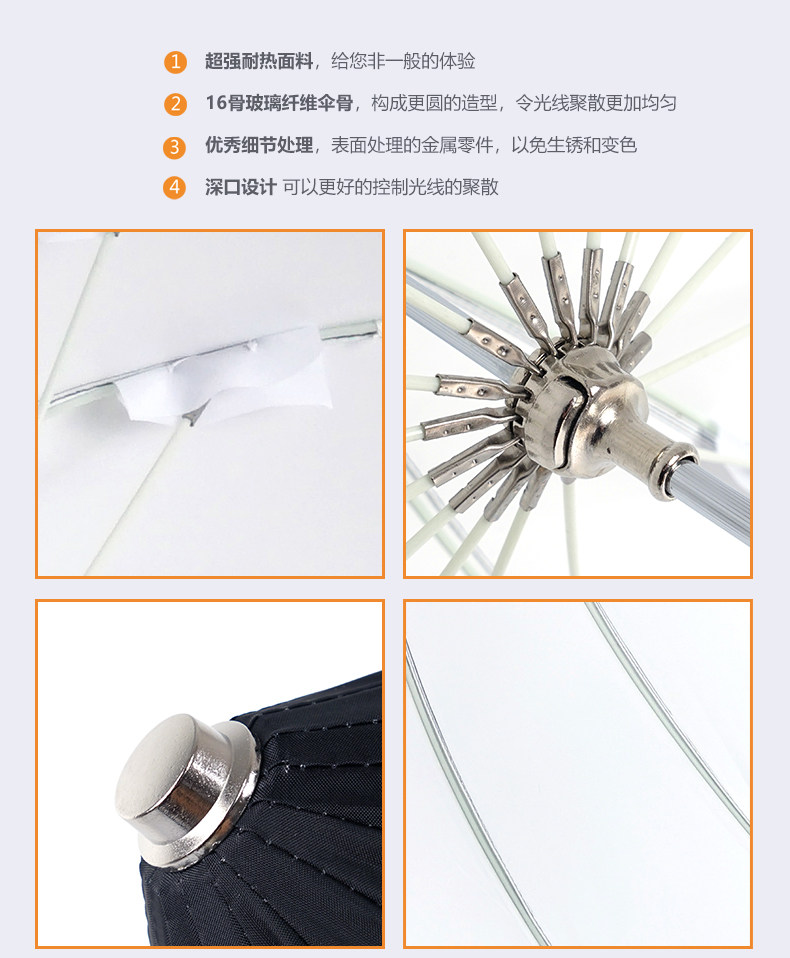 1 超强耐热面料，给您非一般的体验

2 16骨玻璃纤维伞骨，构成更圆的造型，令光线聚散更加均匀

3 优秀细节处理，表面处理的金属零件，以免生锈和变色

4 深口设计 可以更好的控制光线的聚散