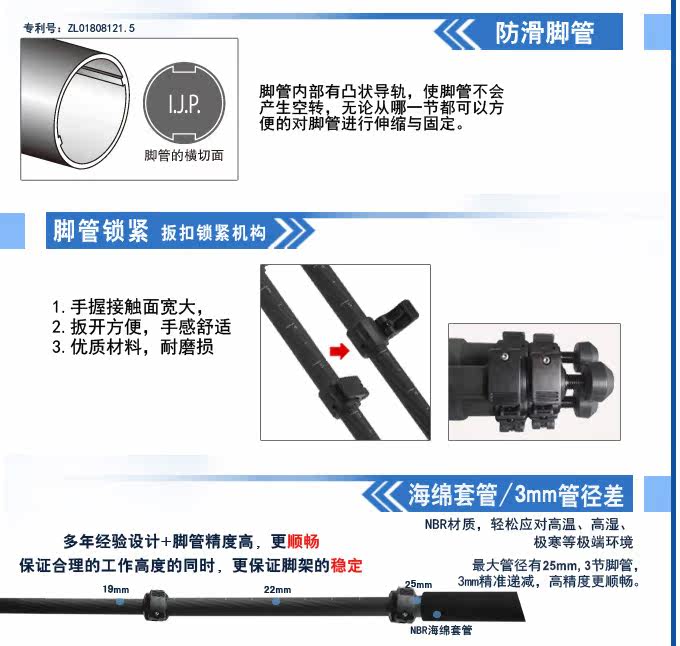 专利号：ZL01808121.5

防滑脚管

I.J.P.

脚管的横切面

脚管内部有凸状导轨，使脚管不会产生空转，无论从哪一节都可以方便的对脚管进行伸缩与固定。

脚管锁紧 扳扣锁紧机构

1. 手握接触面宽大，
2. 扳开方便，手感舒适
3. 优质材料，耐磨损

海绵套管/3mm管径差

NBR材质，轻松应对高温、高湿、极寒等极端环境

多年经验设计+脚管精度高，更顺畅
保证合理的工作高度的同时，更保证脚架的稳定

最大管径有25mm，3节脚管，3mm精准递减，高精度更顺畅。

19mm

22mm

25mm

NBR海绵套管