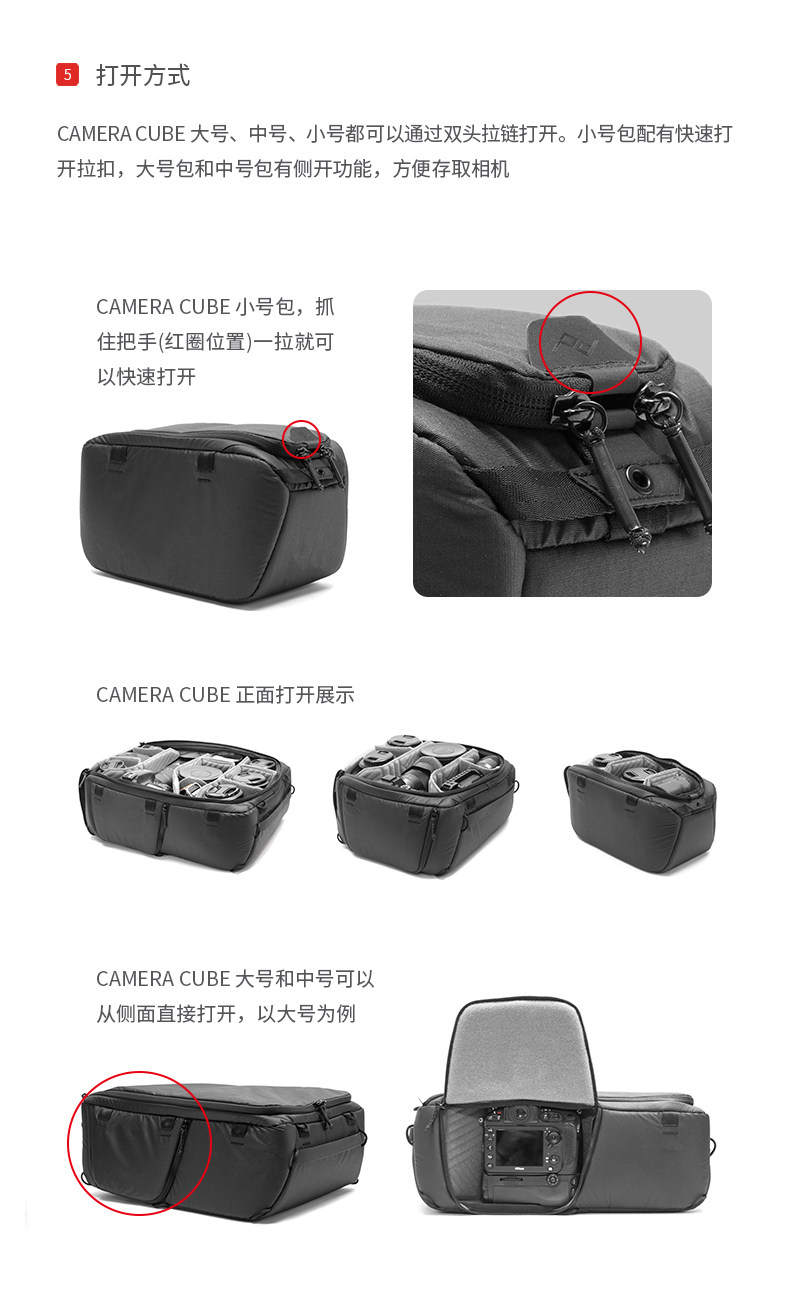 5 打开方式

CAMERA CUBE 大号、中号、小号都可以通过双头拉链打开。小号包配有快速打开拉扣，大号包和中号包有侧开功能，方便存取相机

CAMERA CUBE 小号包，抓住把手(红圈位置)一拉就可以快速打开

CAMERA CUBE 正面打开展示

CAMERA CUBE 大号和中号可以从侧面直接打开，以大号为例