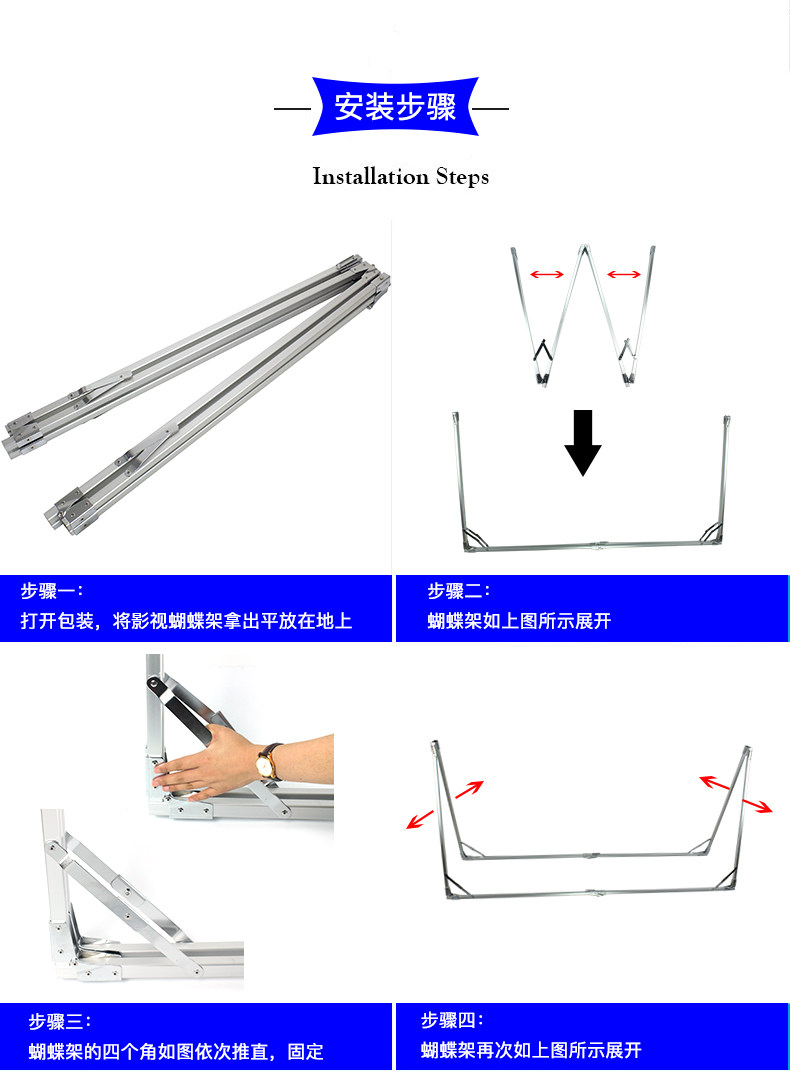 安装步骤

Installation Steps

步骤一：
打开包装，将影视蝴蝶架拿出平放在地上

步骤二：
蝴蝶架如上图所示展开

步骤三：
蝴蝶架的四个角如图依次推直，固定

步骤四：
蝴蝶架再次如上图所示展开