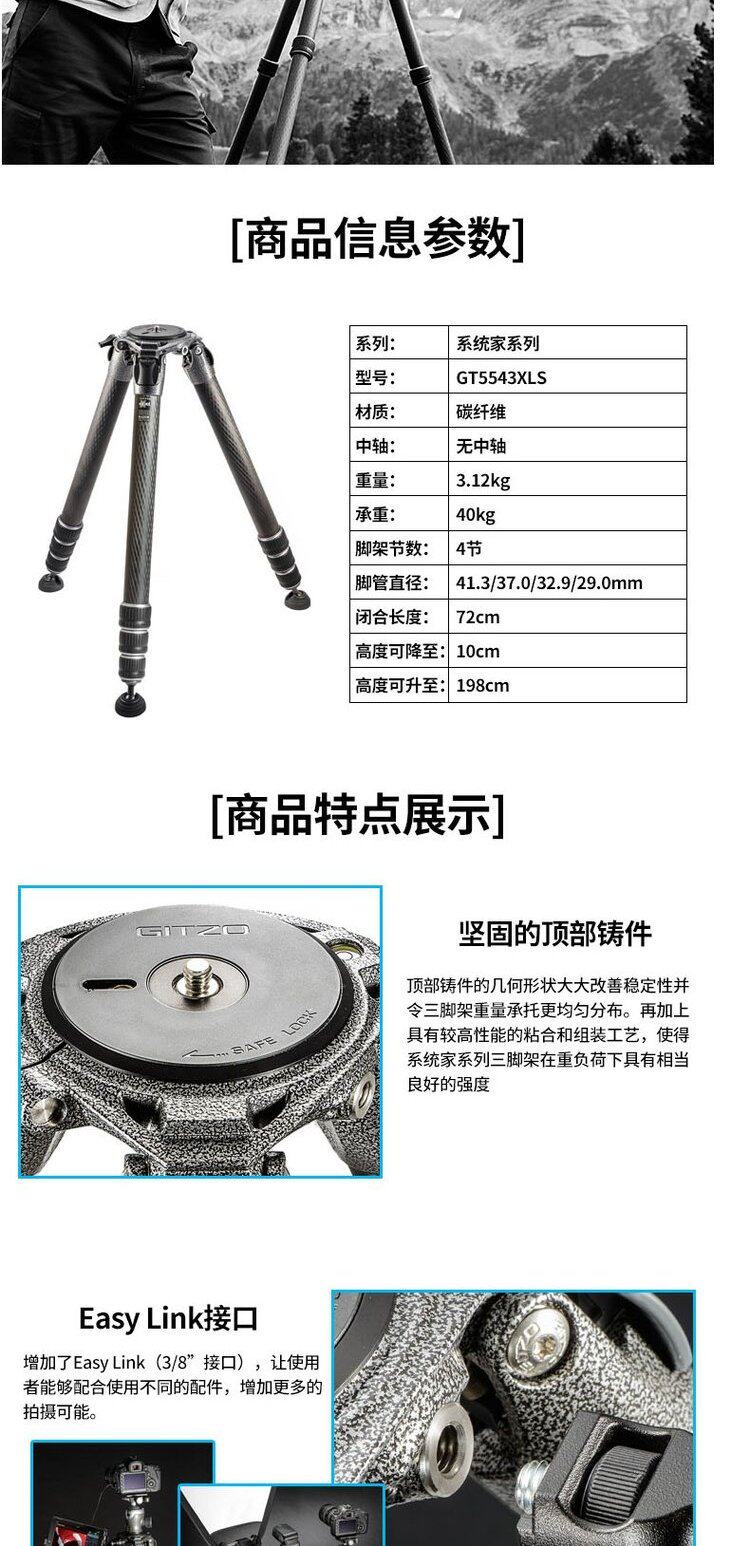 [商品信息参数]

| 系列: | 系统家系列 |
|---|---|
| 型号: | GT5543XLS |
| 材质: | 碳纤维 |
| 中轴: | 无中轴 |
| 重量: | 3.12kg |
| 承重: | 40kg |
| 脚架节数: | 4节 |
| 脚管直径: | 41.3/37.0/32.9/29.0mm |
| 闭合长度: | 72cm |
| 高度可降至: | 10cm |
| 高度可升至: | 198cm |

[商品特点展示]

GITZO

SAFE LOCK

坚固的顶部铸件

顶部铸件的几何形状大大改善稳定性并令三脚架重量承托更均匀分布。再加上具有较高性能的粘合和组装工艺，使得系统家系列三脚架在重负荷下具有相当良好的强度

Easy Link接口

增加了Easy Link（3/8”接口），让使用者能够配合使用不同的配件，增加更多的拍摄可能。