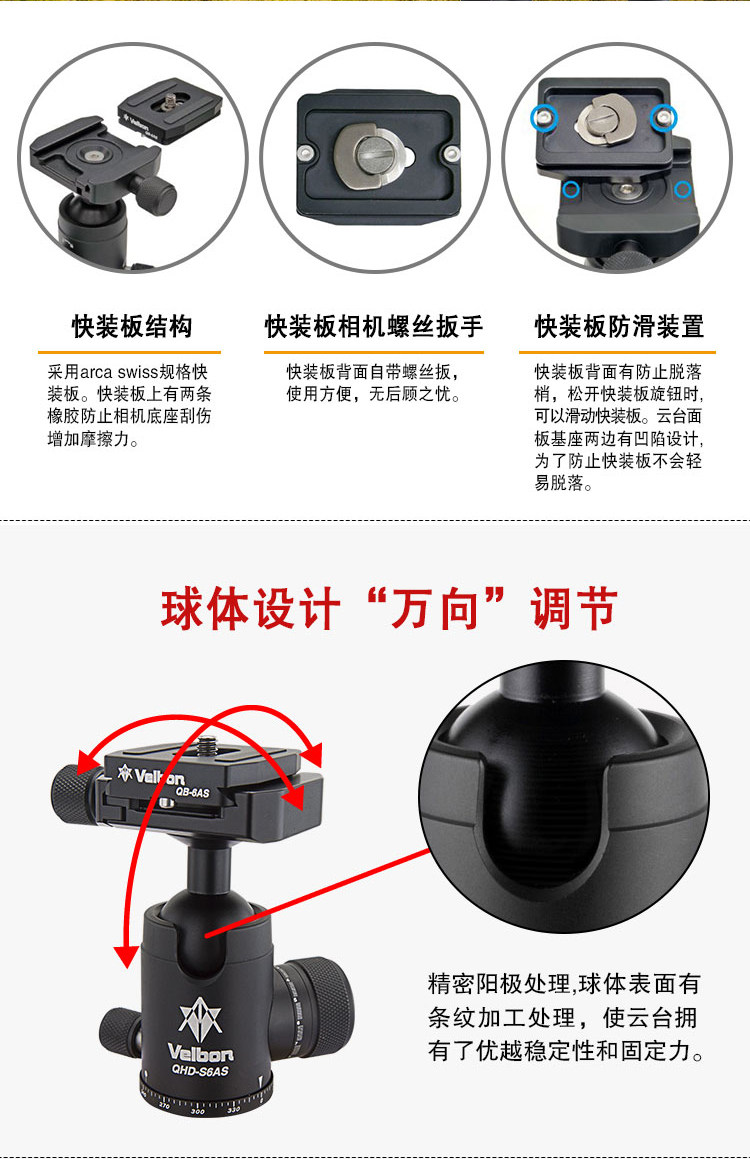 Velbon

快装板结构

采用arca swiss规格快装板。快装板上有两条橡胶防止相机底座刮伤增加摩擦力。

快装板相机螺丝扳手

快装板背面自带螺丝扳，使用方便，无后顾之忧。

快装板防滑装置

快装板背面有防止脱落梢，松开快装板旋钮时，可以滑动快装板。云台面板基座两边有凹陷设计，为了防止快装板不会轻易脱落。

球体设计“万向”调节

Velbon
QB-6AS

Velbon
QHD-S6AS

270 300 330

精密阳极处理,球体表面有条纹加工处理，使云台拥有了优越稳定性和固定力。