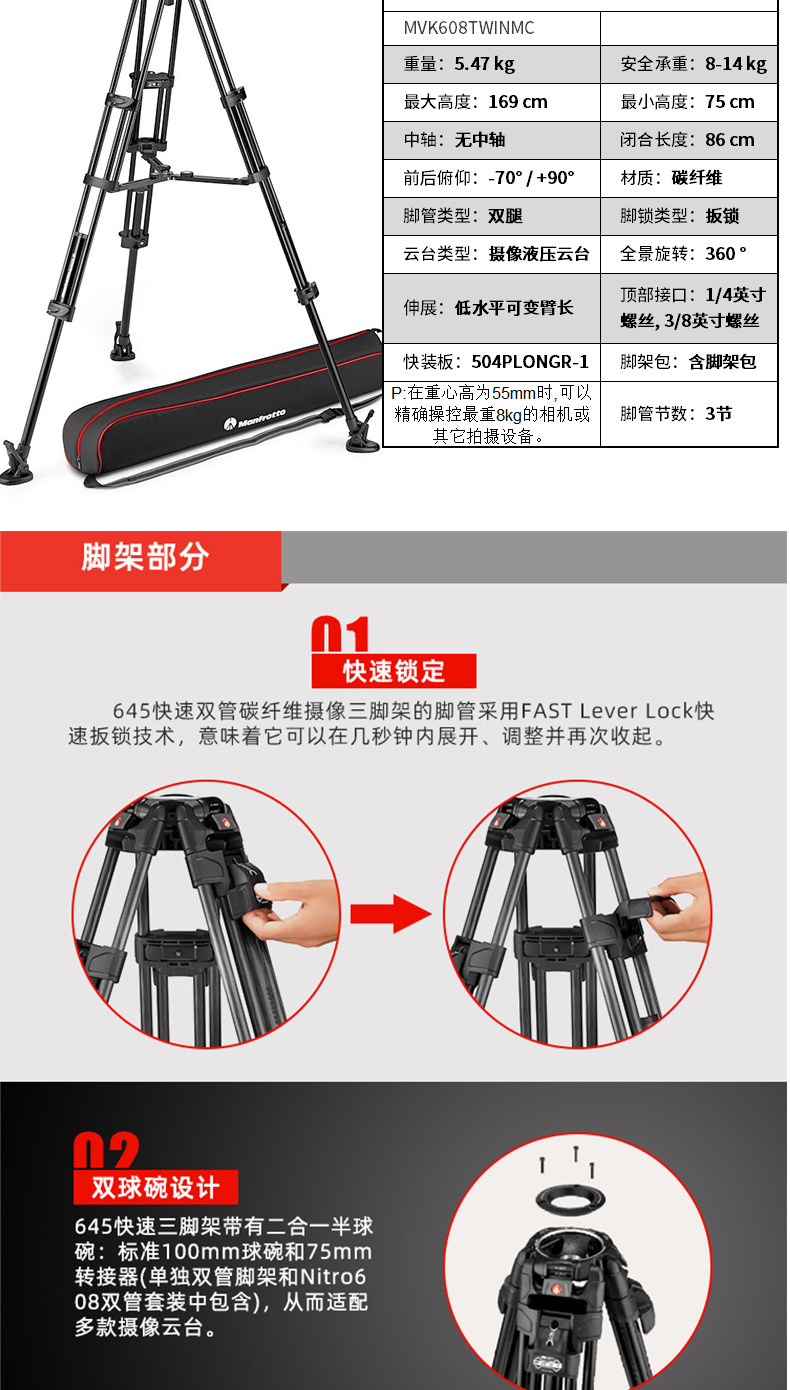 | MVK608TWINMC | |
|---|---|
| 重量：5.47 kg | 安全承重：8-14 kg |
| 最大高度：169 cm | 最小高度：75 cm |
| 中轴：无中轴 | 闭合长度：86 cm |
| 前后俯仰：-70° / +90° | 材质：碳纤维 |
| 脚管类型：双腿 | 脚锁类型：扳锁 |
| 云台类型：摄像液压云台 | 全景旋转：360 ° |
| 伸展：低水平可变臂长 | 顶部接口：1/4英寸螺丝, 3/8英寸螺丝 |
| 快装板：504PLONGR-1 | 脚架包：含脚架包 |
| P:在重心高为55mm时,可以精确操控最重8kg的相机或其它拍摄设备。 | 脚管节数：3节 |

Manfrotto

脚架部分

01
快速锁定

645快速双管碳纤维摄像三脚架的脚管采用FAST Lever Lock快速扳锁技术，意味着它可以在几秒钟内展开、调整并再次收起。

02
双球碗设计

645快速三脚架带有二合一半球碗：标准100mm球碗和75mm转接器(单独双管脚架和Nitro608双管套装中包含)，从而适配多款摄像云台。