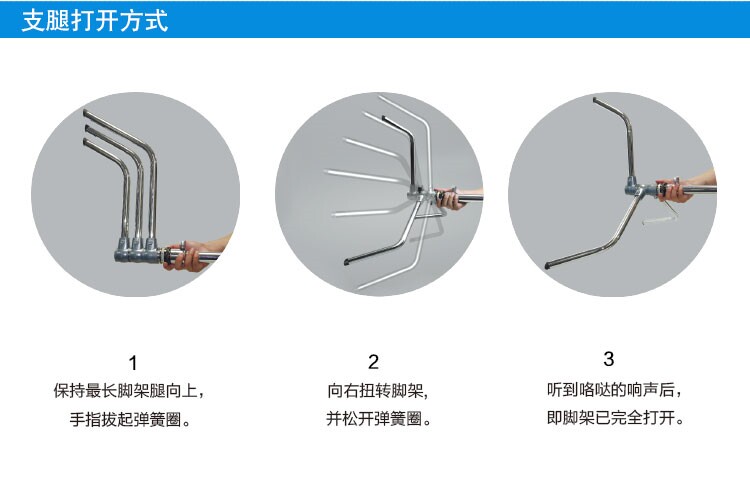 支腿打开方式

1
保持最长脚架腿向上，
手指拔起弹簧圈。

2
向右扭转脚架，
并松开弹簧圈。

3
听到咯哒的响声后，
即脚架已完全打开。