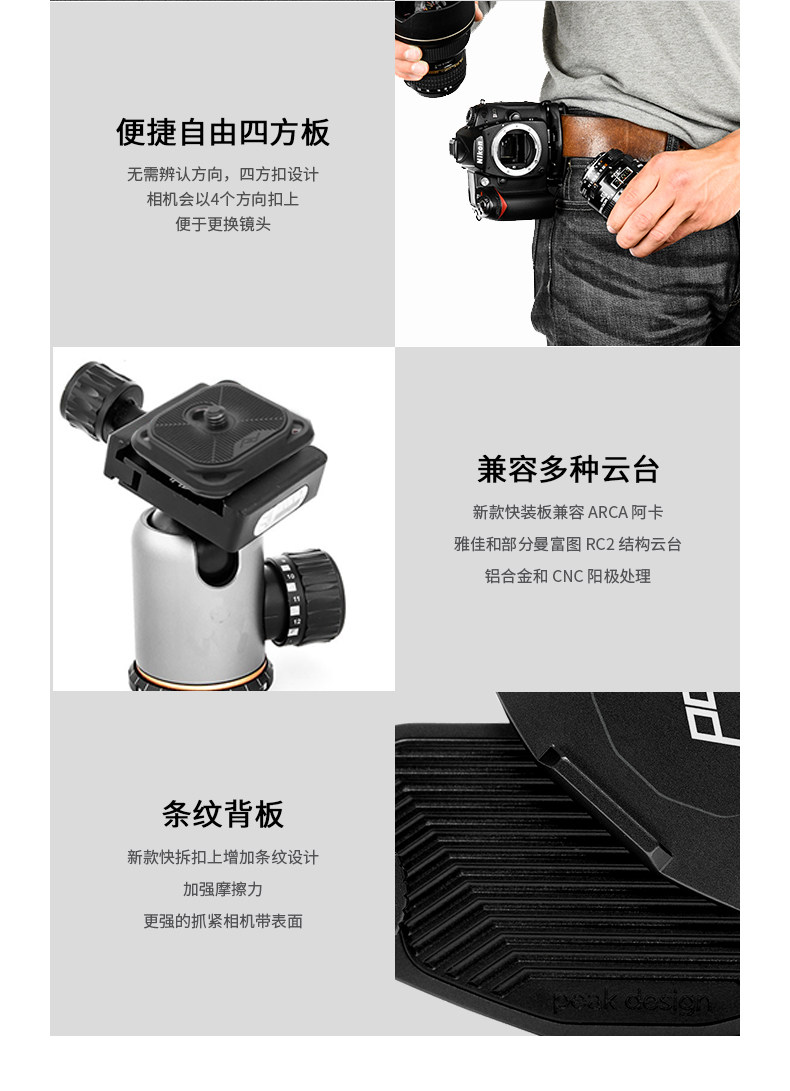 便捷自由四方板

无需辨认方向，四方扣设计
相机会以4个方向扣上
便于更换镜头

Nikon

兼容多种云台

新款快装板兼容 ARCA 阿卡
雅佳和部分曼富图 RC2 结构云台
铝合金和 CNC 阳极处理

条纹背板

新款快拆扣上增加条纹设计
加强摩擦力
更强的抓紧相机带表面

peak design