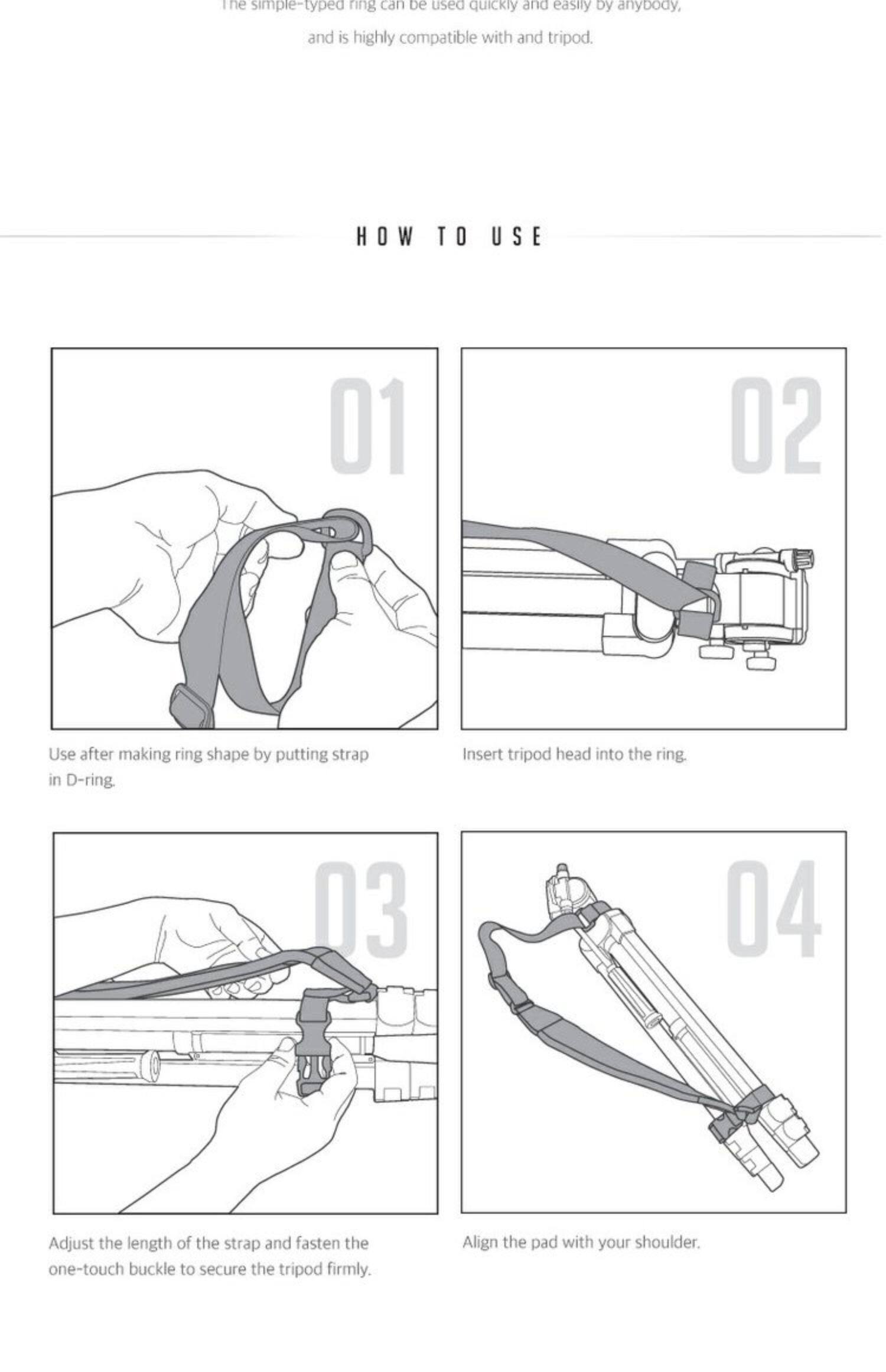 The simple-typed ring can be used quickly and easily by anybody,

and is highly compatible with and tripod.

HOW TO USE

01

Use after making ring shape by putting strap in D-ring.

02

Insert tripod head into the ring.

03

Adjust the length of the strap and fasten the one-touch buckle to secure the tripod firmly.

04

Align the pad with your shoulder.