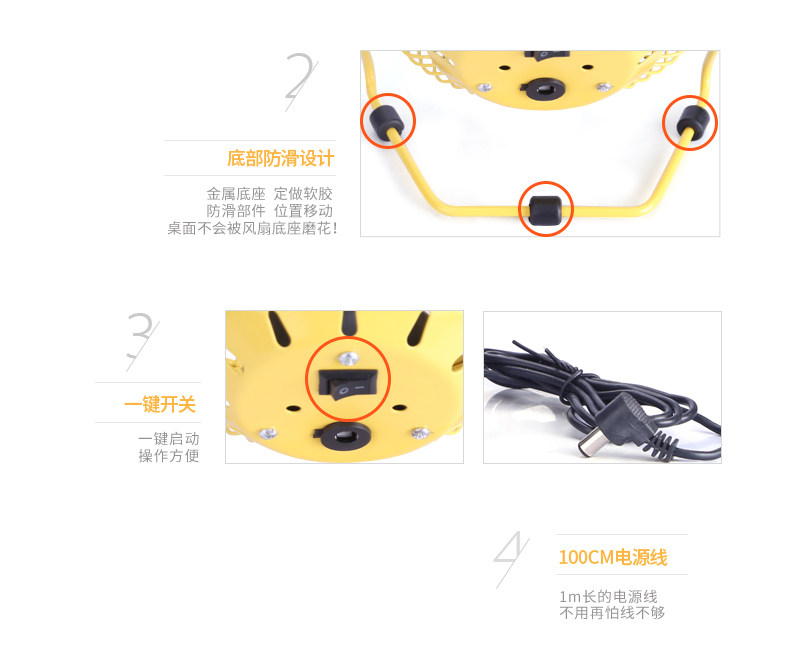 2

底部防滑设计

金属底座 定做软胶
防滑部件 位置移动
桌面不会被风扇底座磨花!

3

一键开关

一键启动
操作方便

4

100CM电源线

1m长的电源线
不用再怕线不够