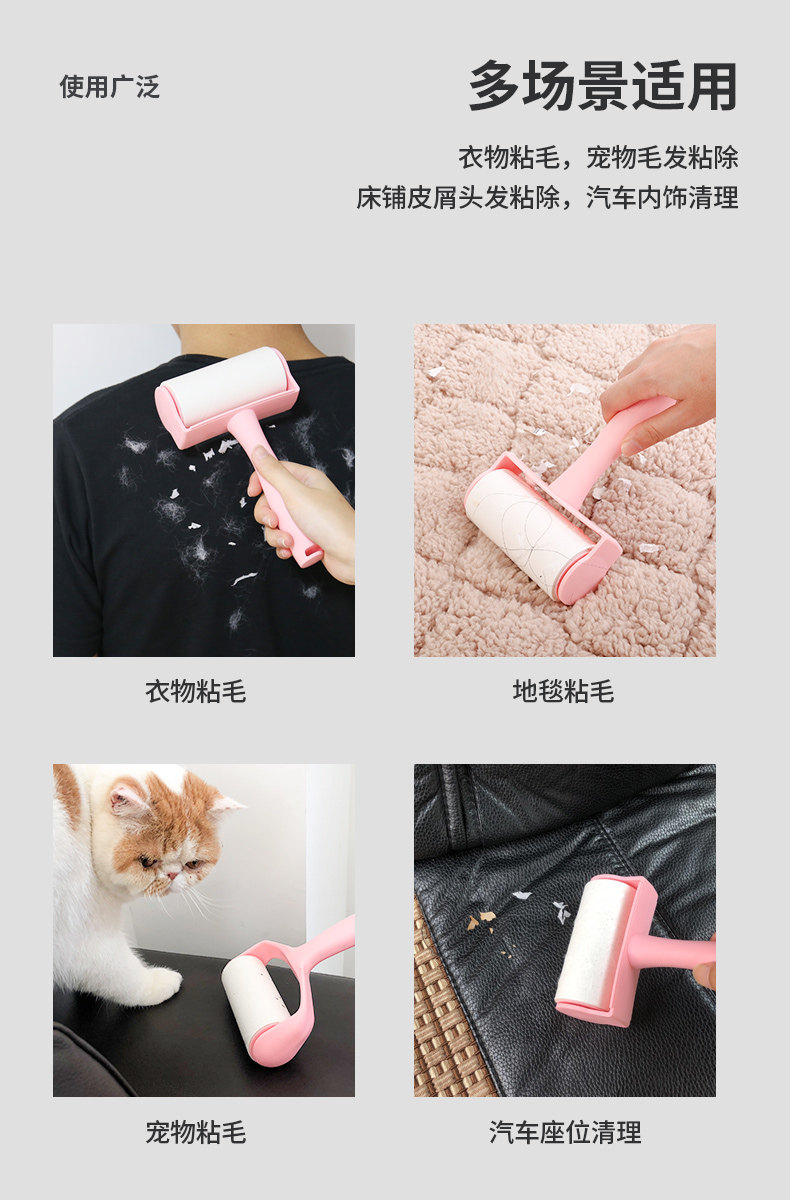 使用广泛

多场景适用

衣物粘毛，宠物毛发粘除
床铺皮屑头发粘除，汽车内饰清理

衣物粘毛

地毯粘毛

宠物粘毛

汽车座位清理