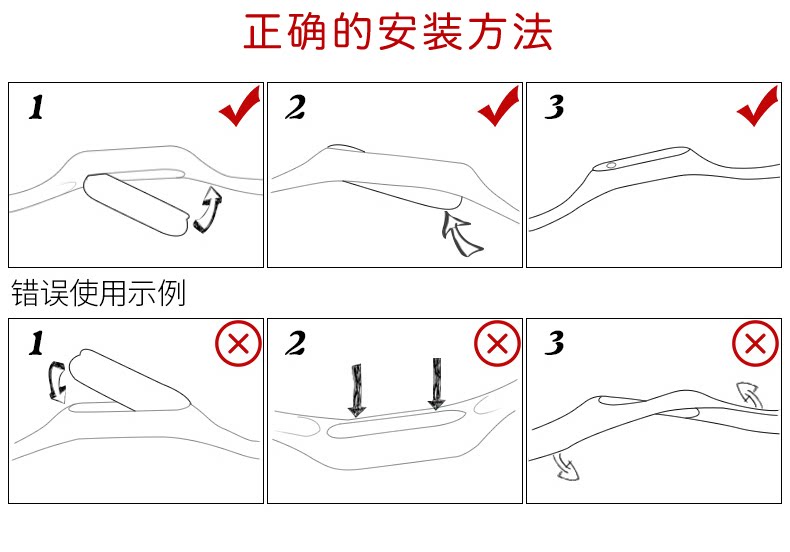 正确的安装方法

1

2

3

错误使用示例

1

2

3