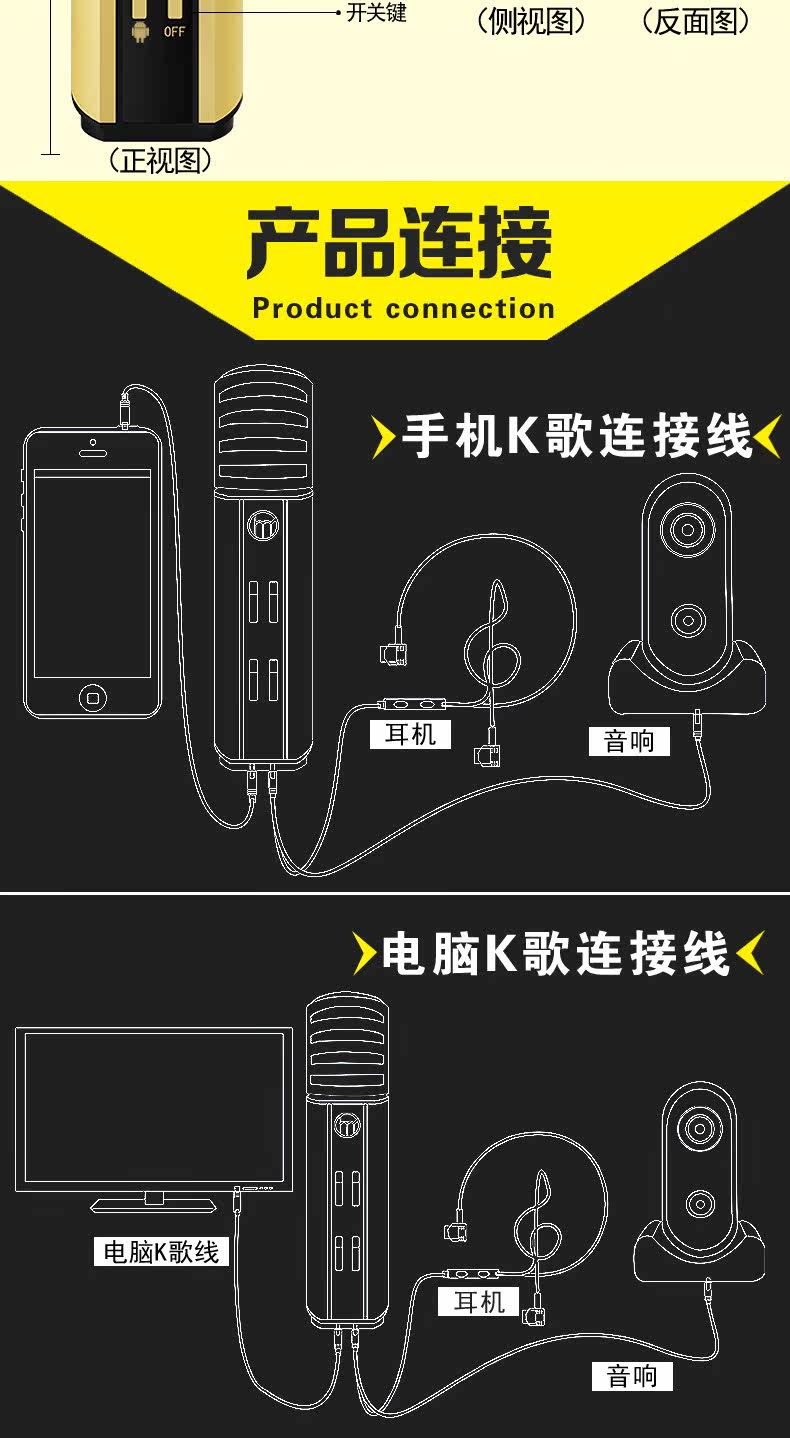 OFF
开关键
（侧视图）
（反面图）
（正视图）

产品连接
Product connection

手机K歌连接线
耳机
音响

电脑K歌连接线
电脑K歌线
耳机
音响