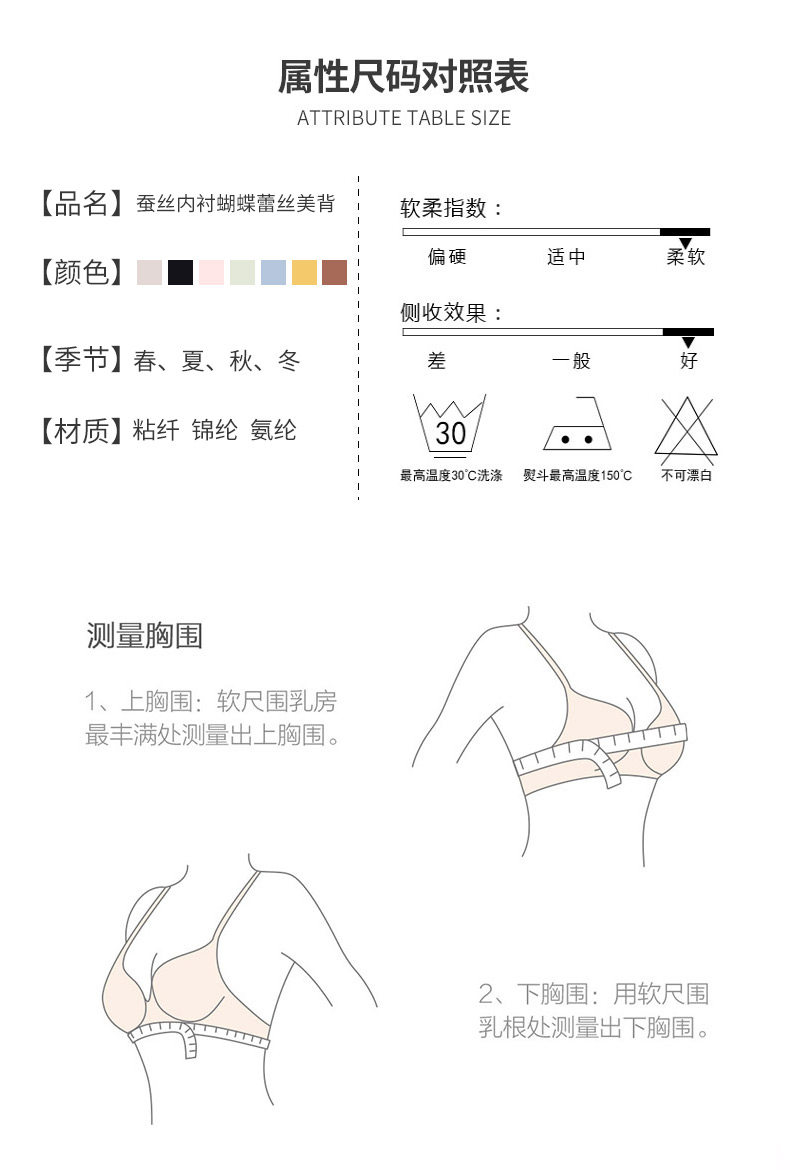 属性尺码对照表
ATTRIBUTE TABLE SIZE

【品名】蚕丝内衬蝴蝶蕾丝美背

【颜色】

【季节】春、夏、秋、冬

【材质】粘纤 锦纶 氨纶

软柔指数：
偏硬 适中 柔软

侧收效果：
差 一般 好

30
最高温度30°C洗涤
熨斗最高温度150°C
不可漂白

测量胸围

1、上胸围：软尺围乳房最丰满处测量出上胸围。

2、下胸围：用软尺围乳根处测量出下胸围。