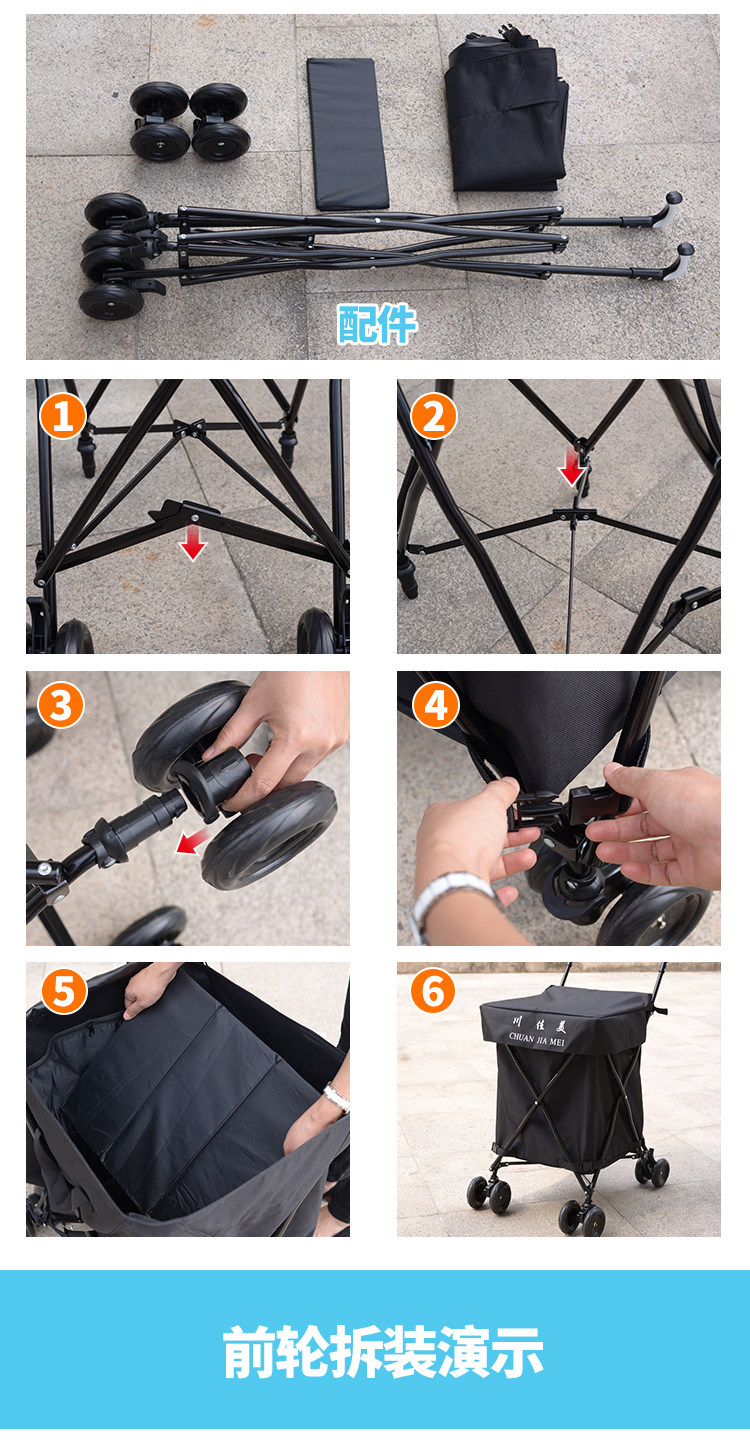 配件

1

2

3

4

5

6

川佳美
CHUAN JIA MEI

前轮拆装演示