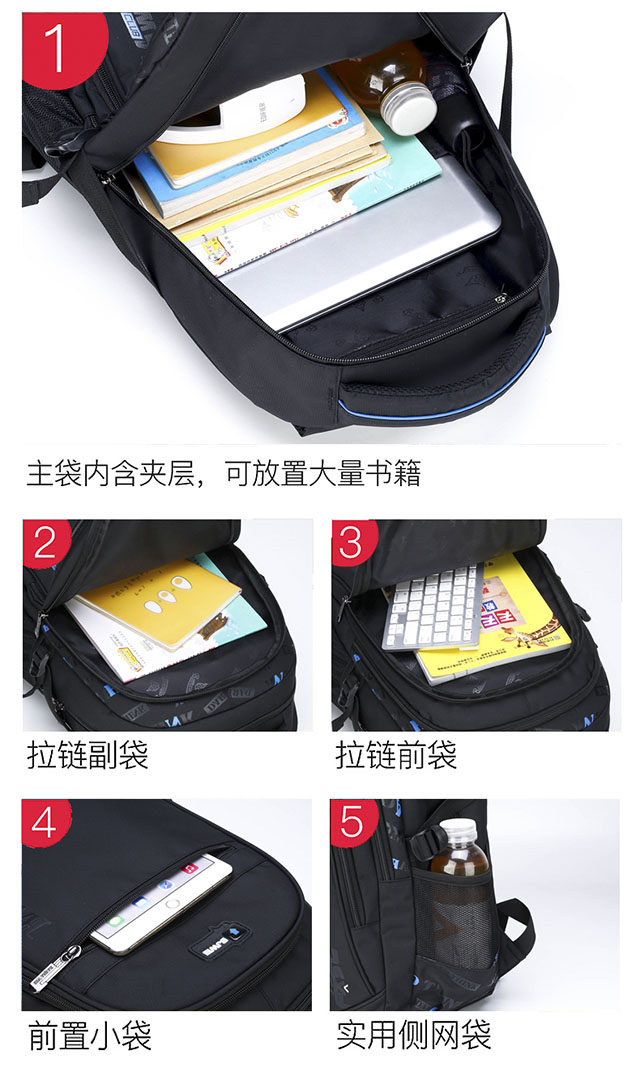 1

主袋内含夹层，可放置大量书籍

2

拉链副袋

3

拉链前袋

4

前置小袋

5

实用侧网袋