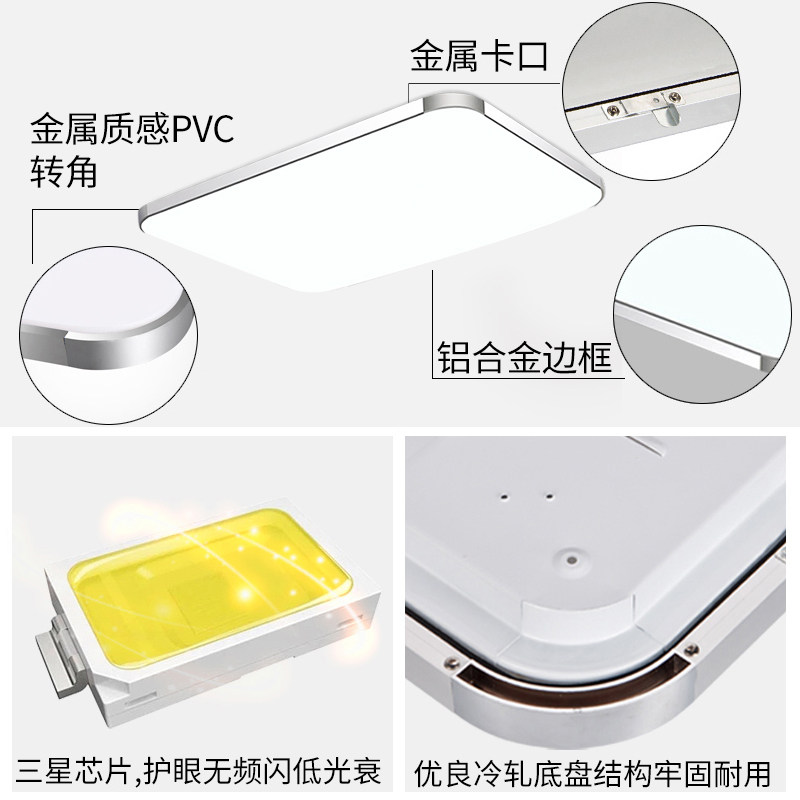 金属卡口

金属质感PVC
转角

铝合金边框

三星芯片,护眼无频闪低光衰

优良冷轧底盘结构牢固耐用