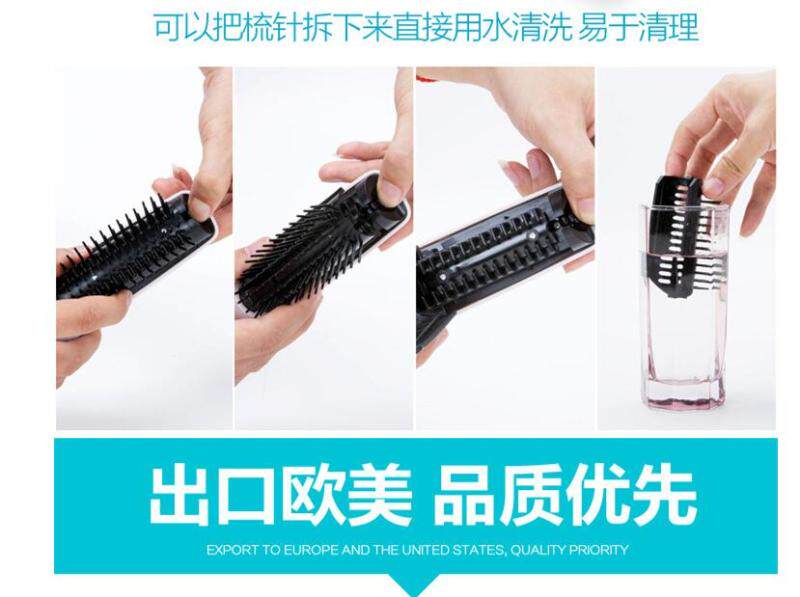 可以把梳针拆下来直接用水清洗 易于清理

出口欧美 品质优先

EXPORT TO EUROPE AND THE UNITED STATES, QUALITY PRIORITY