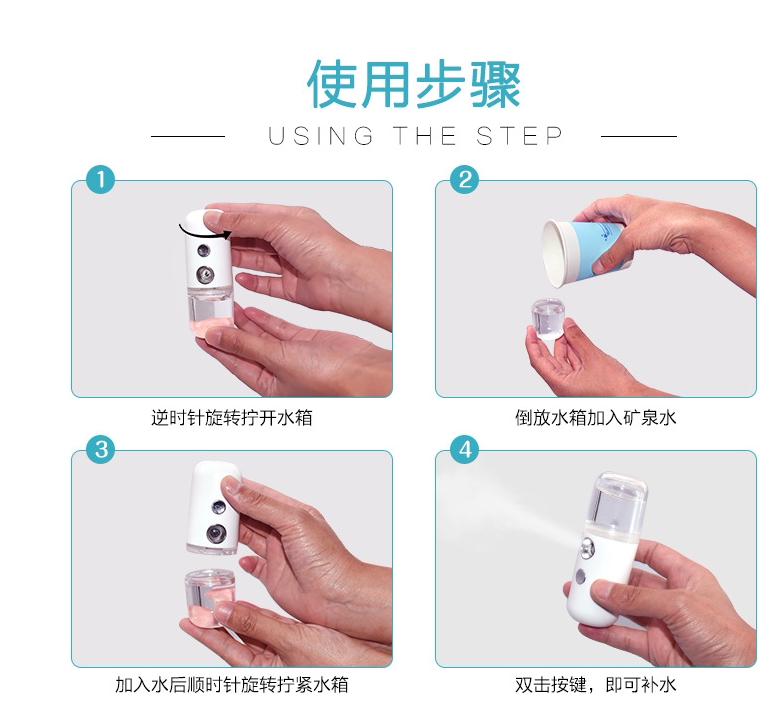 使用步骤

USING THE STEP

1

逆时针旋转拧开水箱

2

倒放水箱加入矿泉水

3

加入水后顺时针旋转拧紧水箱

4

双击按键，即可补水